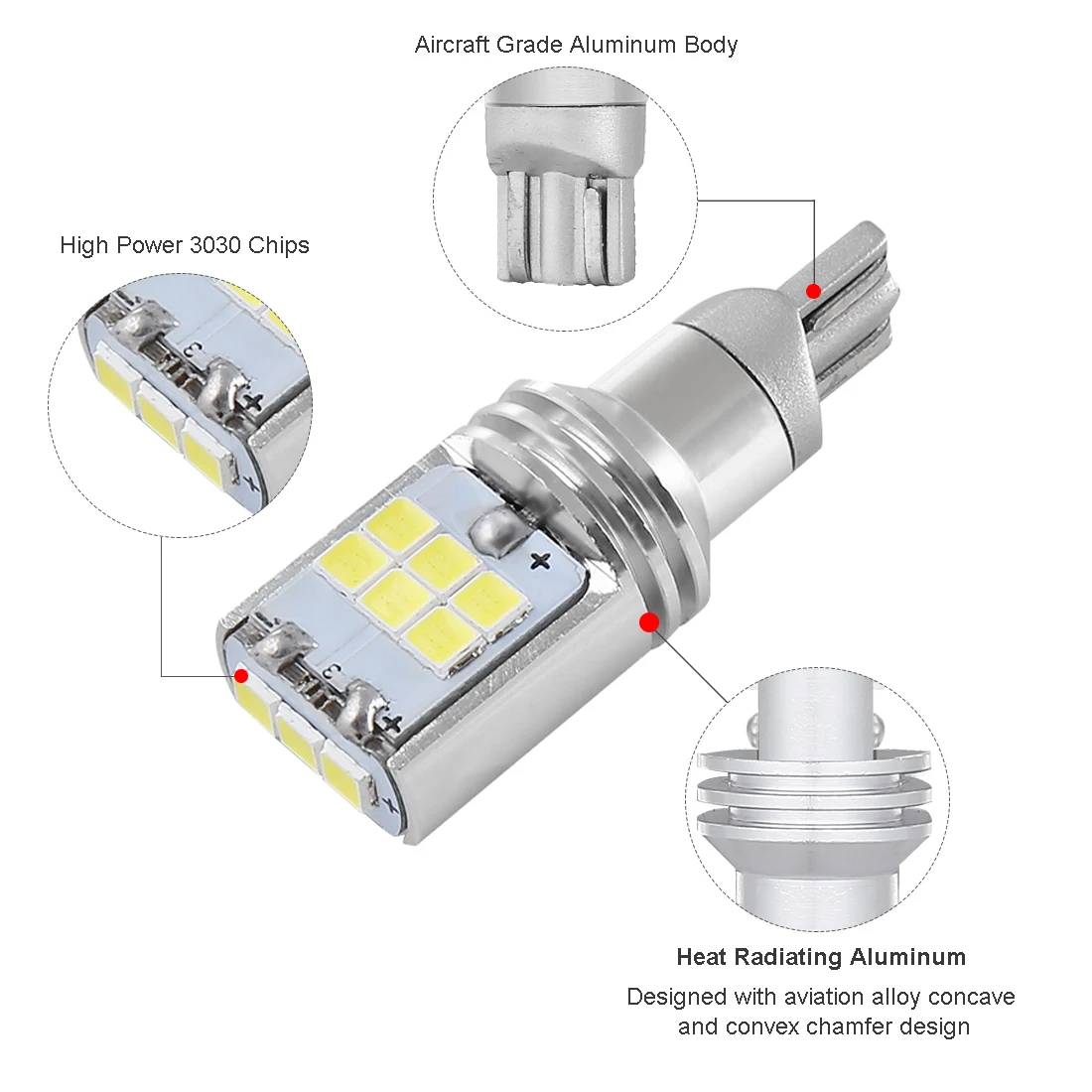 Aircraft Grade Aluminum Body

High Power 3030 Chips

Heat Radiating Aluminum

Designed with aviation alloy concave and convex chamfer design