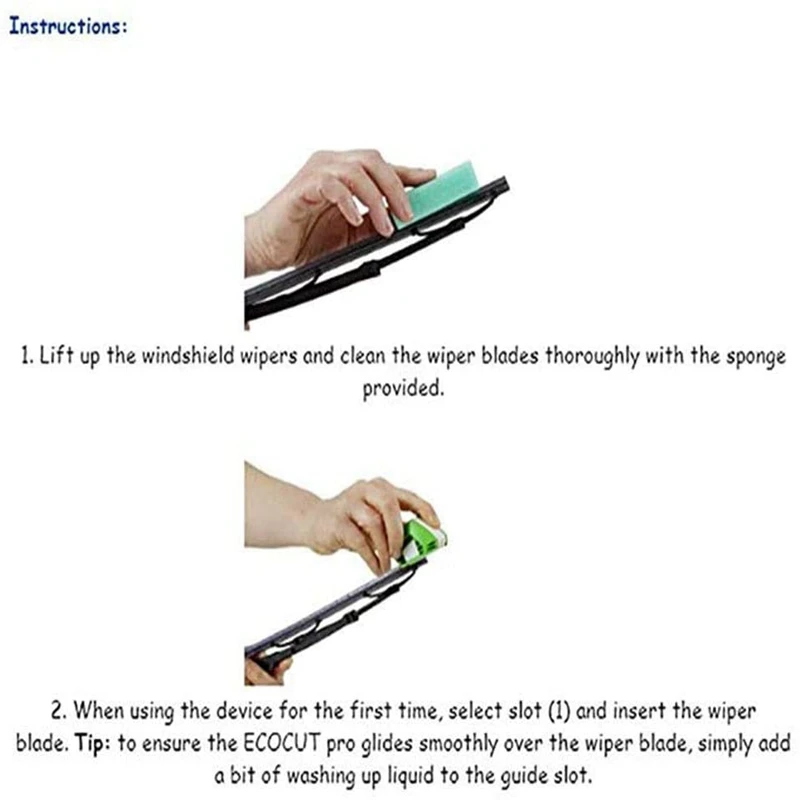 Instructions:

1. Lift up the windshield wipers and clean the wiper blades thoroughly with the sponge provided.

2. When using the device for the first time, select slot (1) and insert the wiper blade. Tip: to ensure the ECOCUT pro glides smoothly over the wiper blade, simply add a bit of washing up liquid to the guide slot.