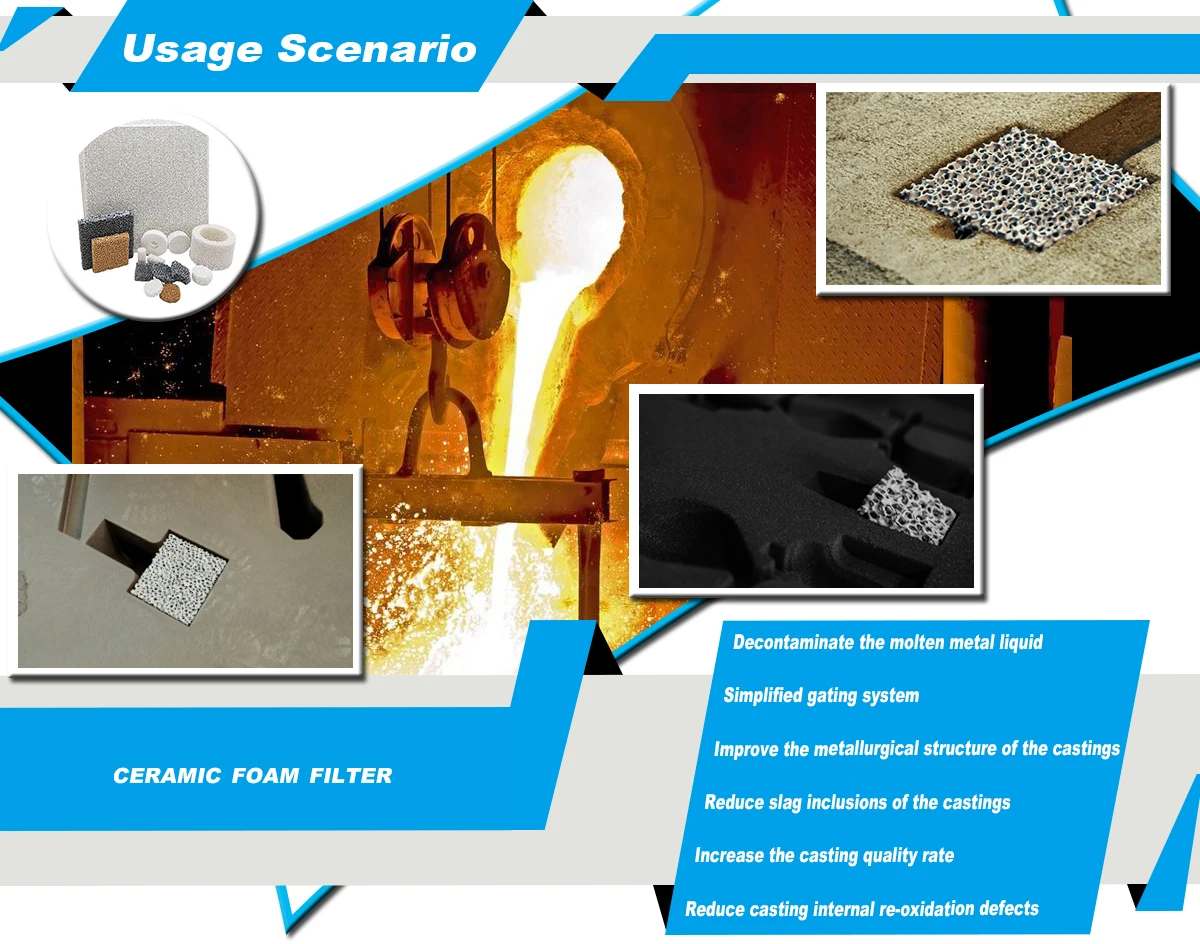 Usage Scenario

CERAMIC FOAM FILTER

Decontaminate the molten metal liquid

Simplified gating system

Improve the metallurgical structure of the castings

Reduce slag inclusions of the castings

Increase the casting quality rate

Reduce casting internal re-oxidation defects