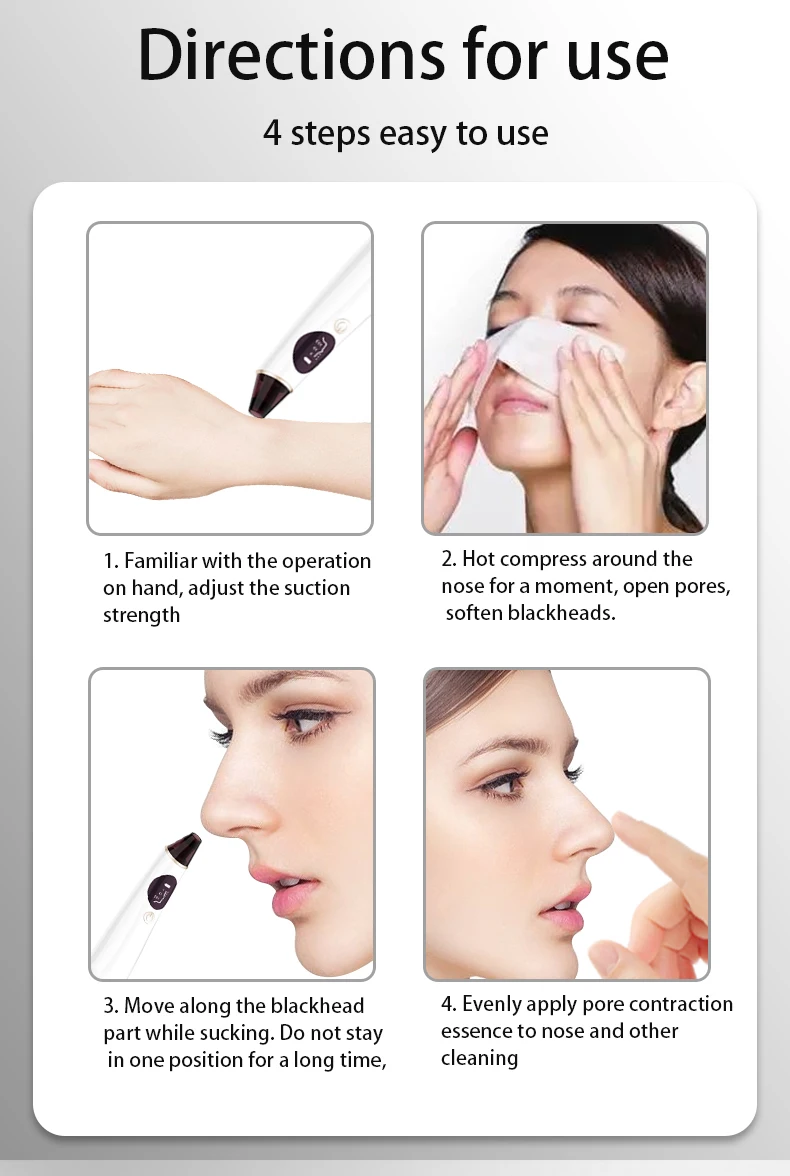 Directions for use

4 steps easy to use

1. Familiar with the operation on hand, adjust the suction strength

2. Hot compress around the nose for a moment, open pores, soften blackheads.

3. Move along the blackhead part while sucking. Do not stay in one position for a long time,

4. Evenly apply pore contraction essence to nose and other cleaning