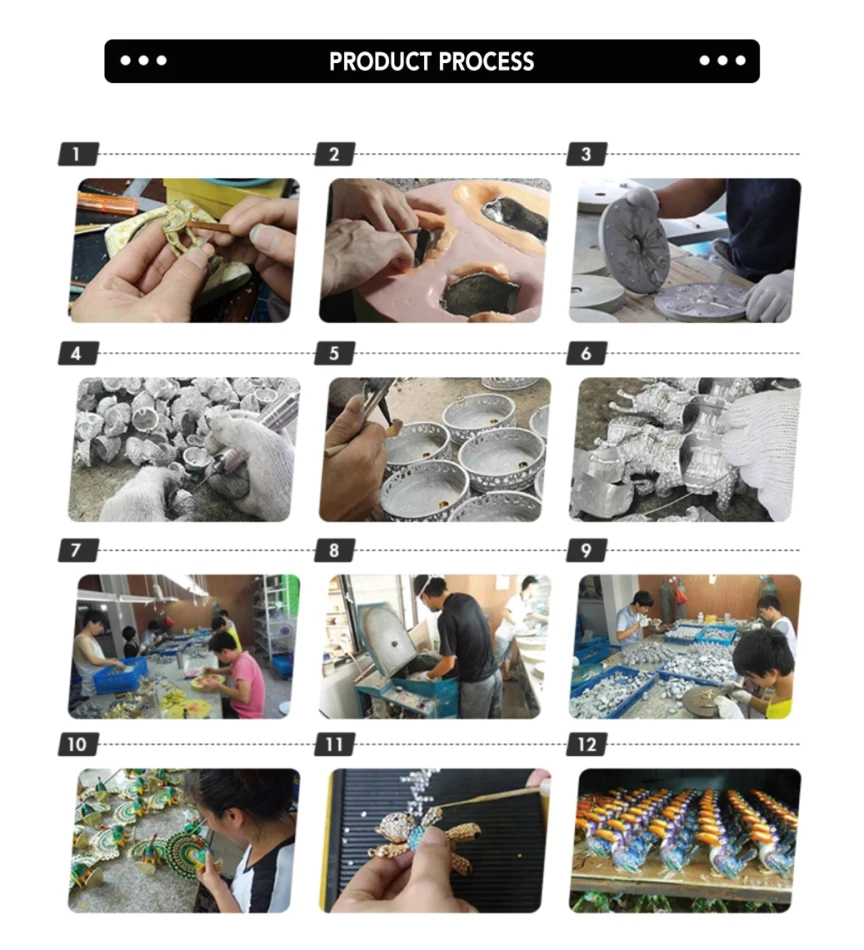 PRODUCT PROCESS

1

2

3

4

5

6

7

8

9

10

11

12