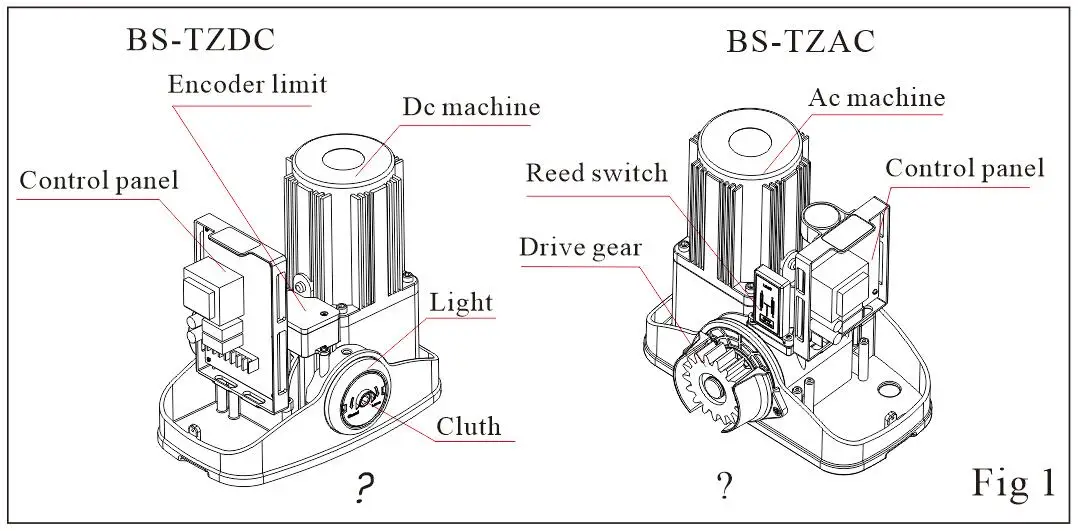 BS-TZDC

Encoder limit

Dc machine

Control panel

Light

Cluth

?

BS-TZAC

Ac machine

Reed switch

Control panel

Drive gear

?

Fig 1