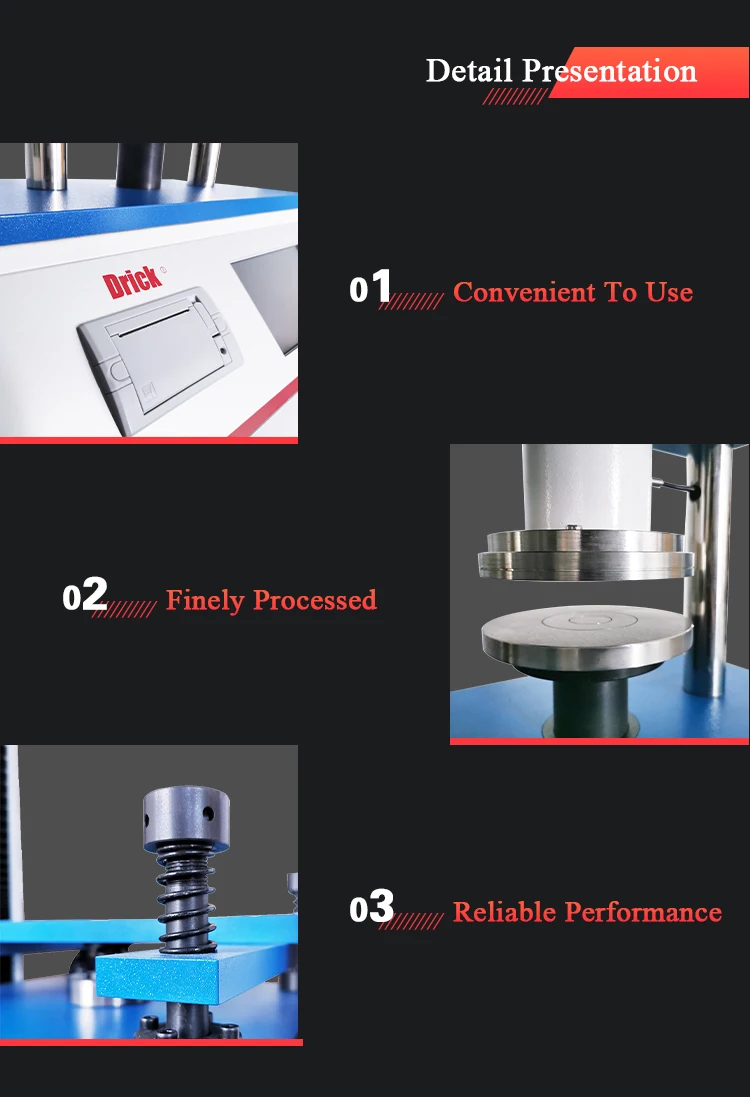 Detail Presentation

Drick

01 Convenient To Use

02 Finely Processed

03 Reliable Performance