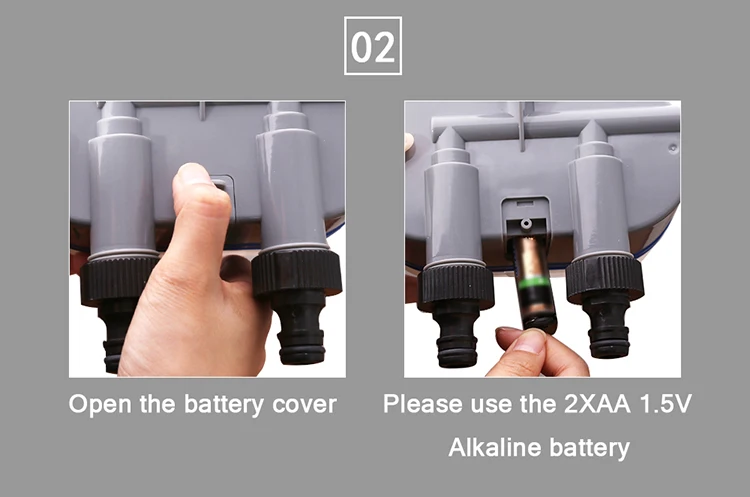 02

Open the battery cover

Please use the 2XAA 1.5V Alkaline battery