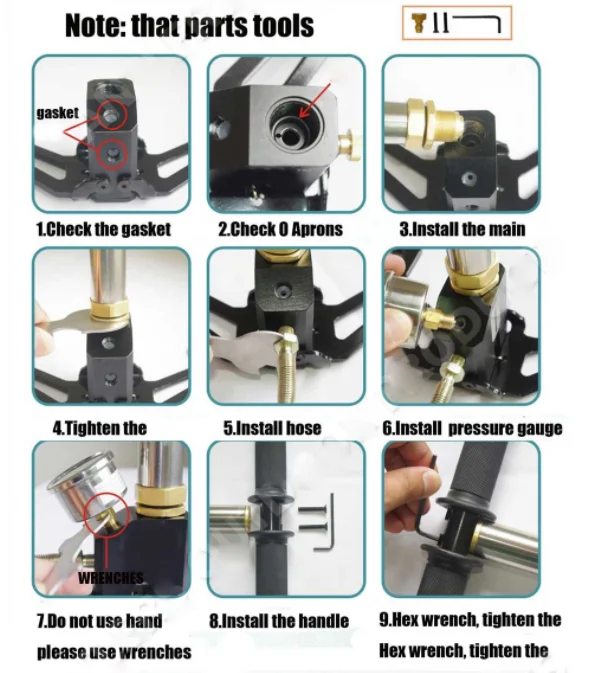 Note: that parts tools

gasket

1.Check the gasket

2.Check O Aprons

3.Install the main

4.Tighten the

5.Install hose

6.Install pressure gauge

WRENCHES

7.Do not use hand please use wrenches

8.Install the handle

9.Hex wrench, tighten the Hex wrench, tighten the