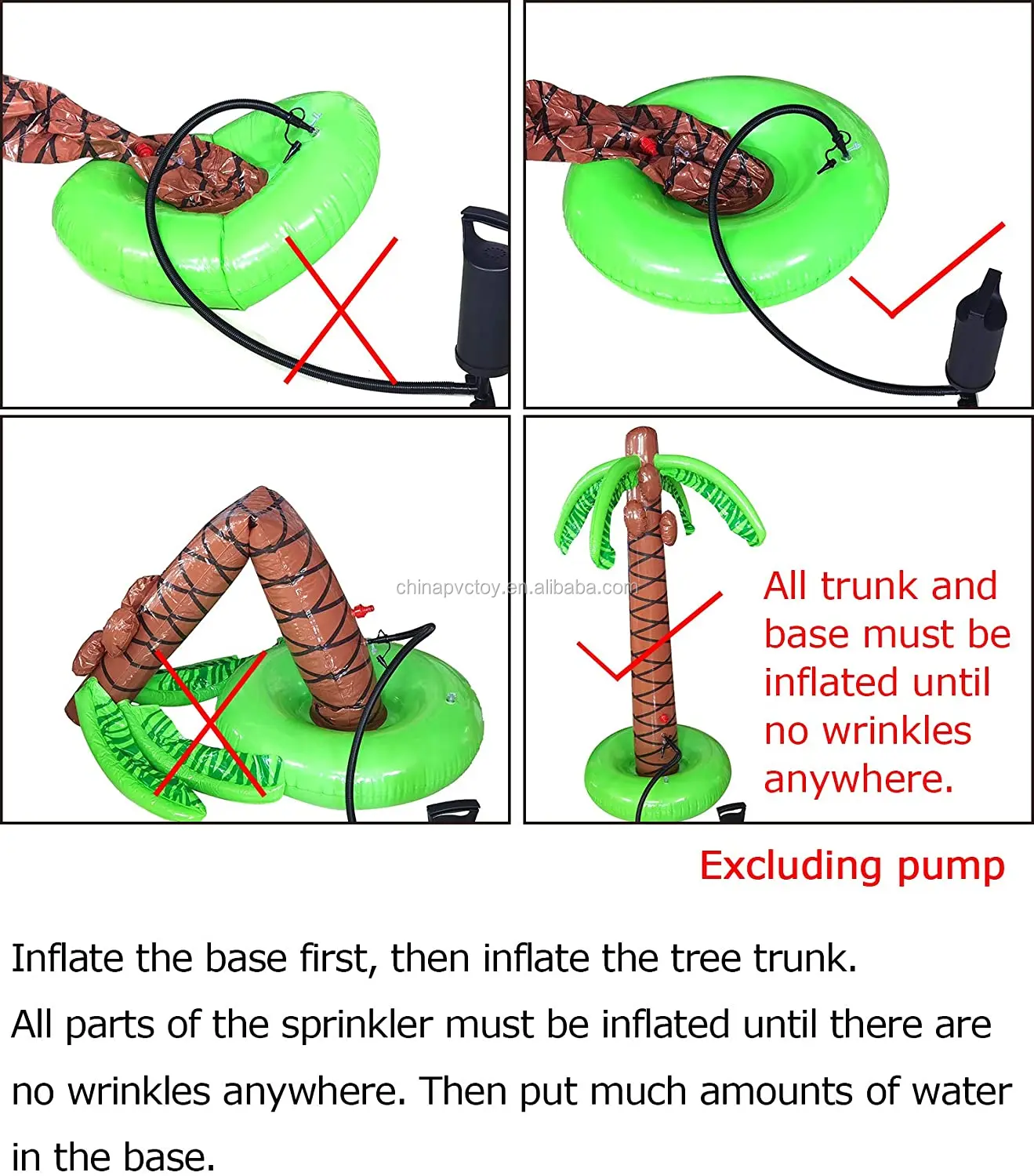 chinapvctoy.en.alibaba.com

All trunk and base must be inflated until no wrinkles anywhere.

Excluding pump

Inflate the base first, then inflate the tree trunk.
All parts of the sprinkler must be inflated until there are no wrinkles anywhere. Then put much amounts of water in the base.