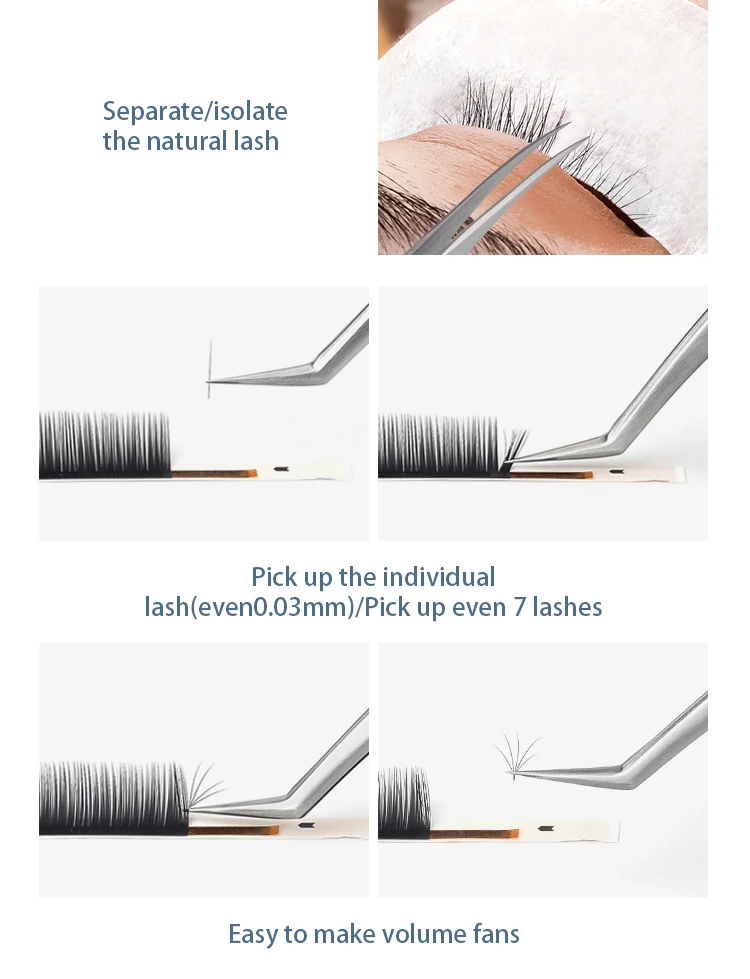 Separate/isolate the natural lash

Pick up the individual lash(even0.03mm)/Pick up even 7 lashes

Easy to make volume fans