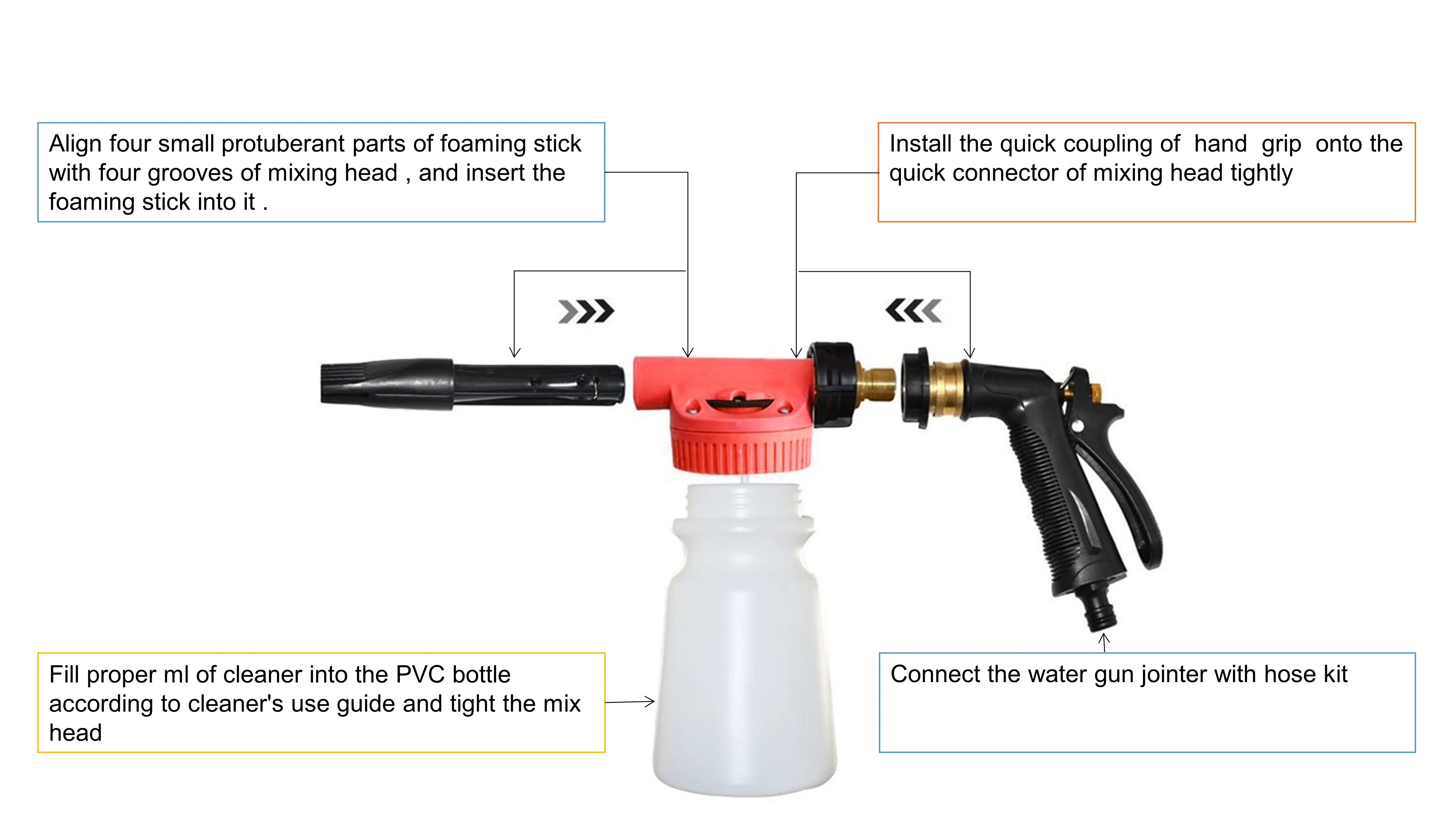 Align four small protuberant parts of foaming stick with four grooves of mixing head , and insert the foaming stick into it .

Install the quick coupling of hand grip onto the quick connector of mixing head tightly

Fill proper ml of cleaner into the PVC bottle according to cleaner's use guide and tight the mix head

Connect the water gun jointer with hose kit