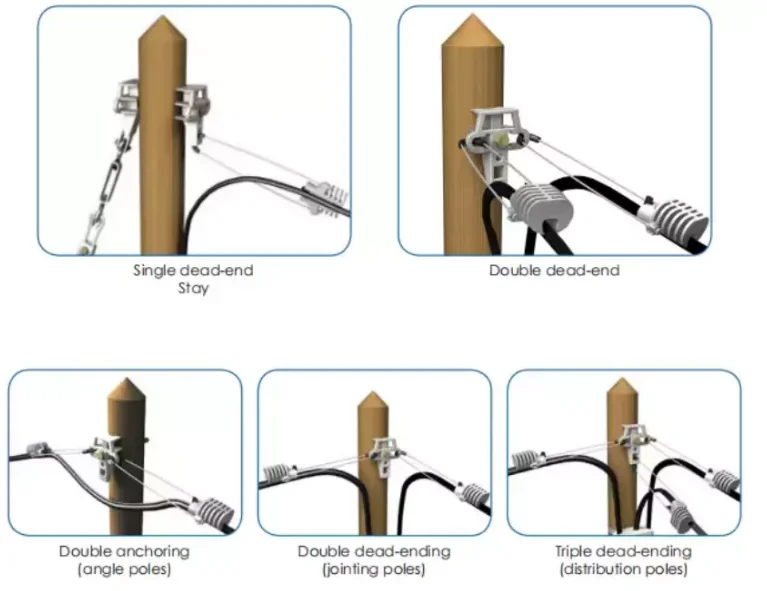 Single dead-end
Stay

Double dead-end

Double anchoring
(angle poles)

Double dead-ending
(jointing poles)

Triple dead-ending
(distribution poles)