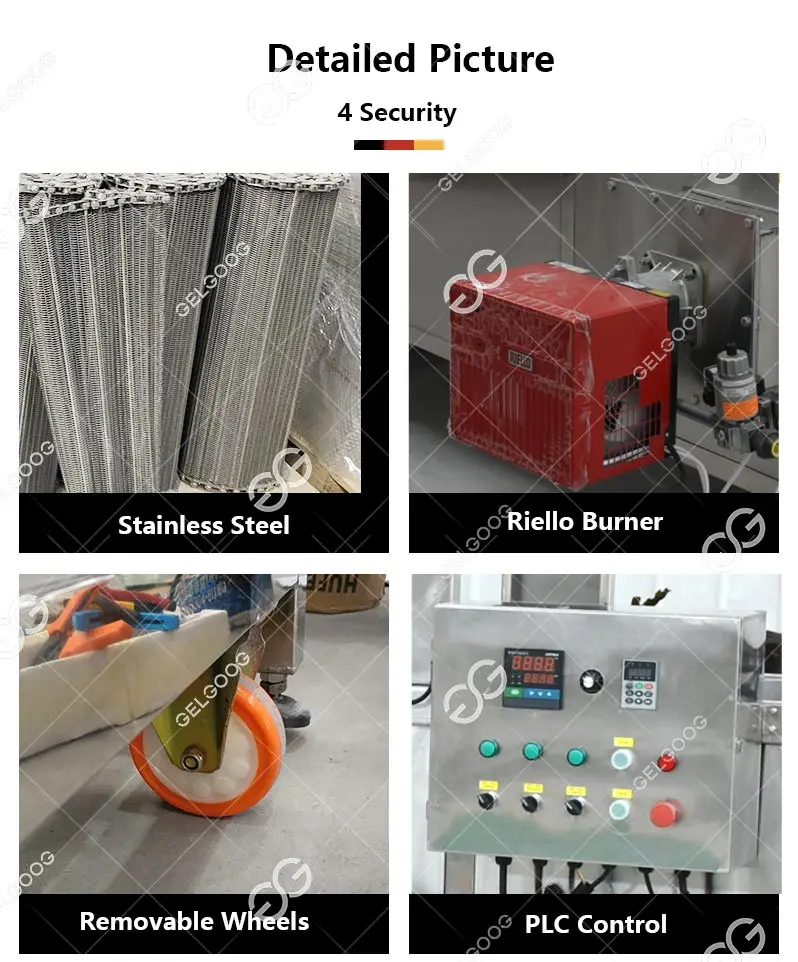 Detailed Picture

4 Security

GELGOOG

Stainless Steel

GELGOOG

Riello Burner

GELGOOG

Removable Wheels

GELGOOG

PLC Control