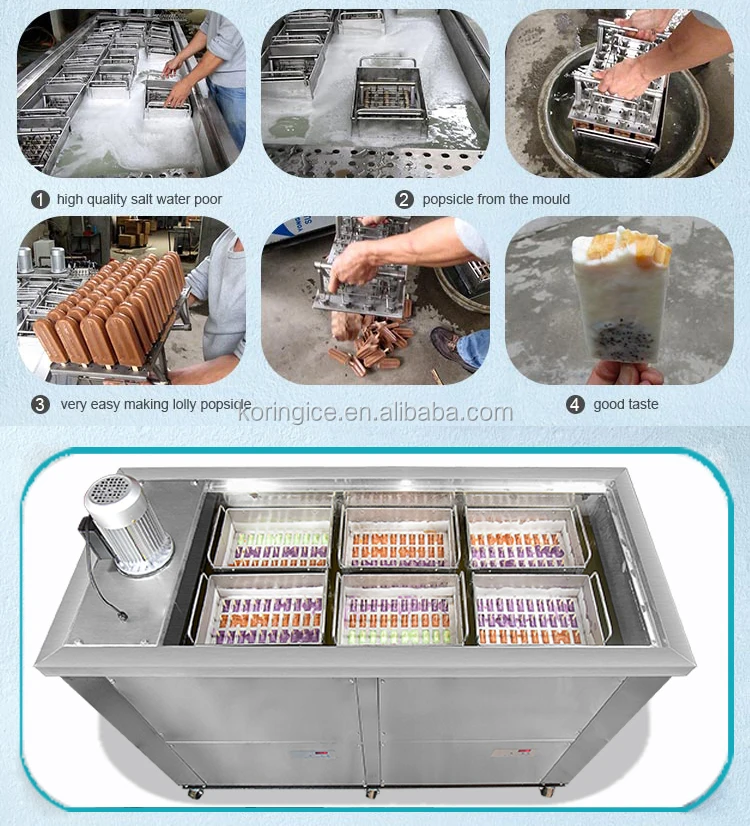 1 high quality salt water poor

2 popsicle from the mould

3 very easy making lolly popsicle

4 good taste

koringice.en.alibaba.com