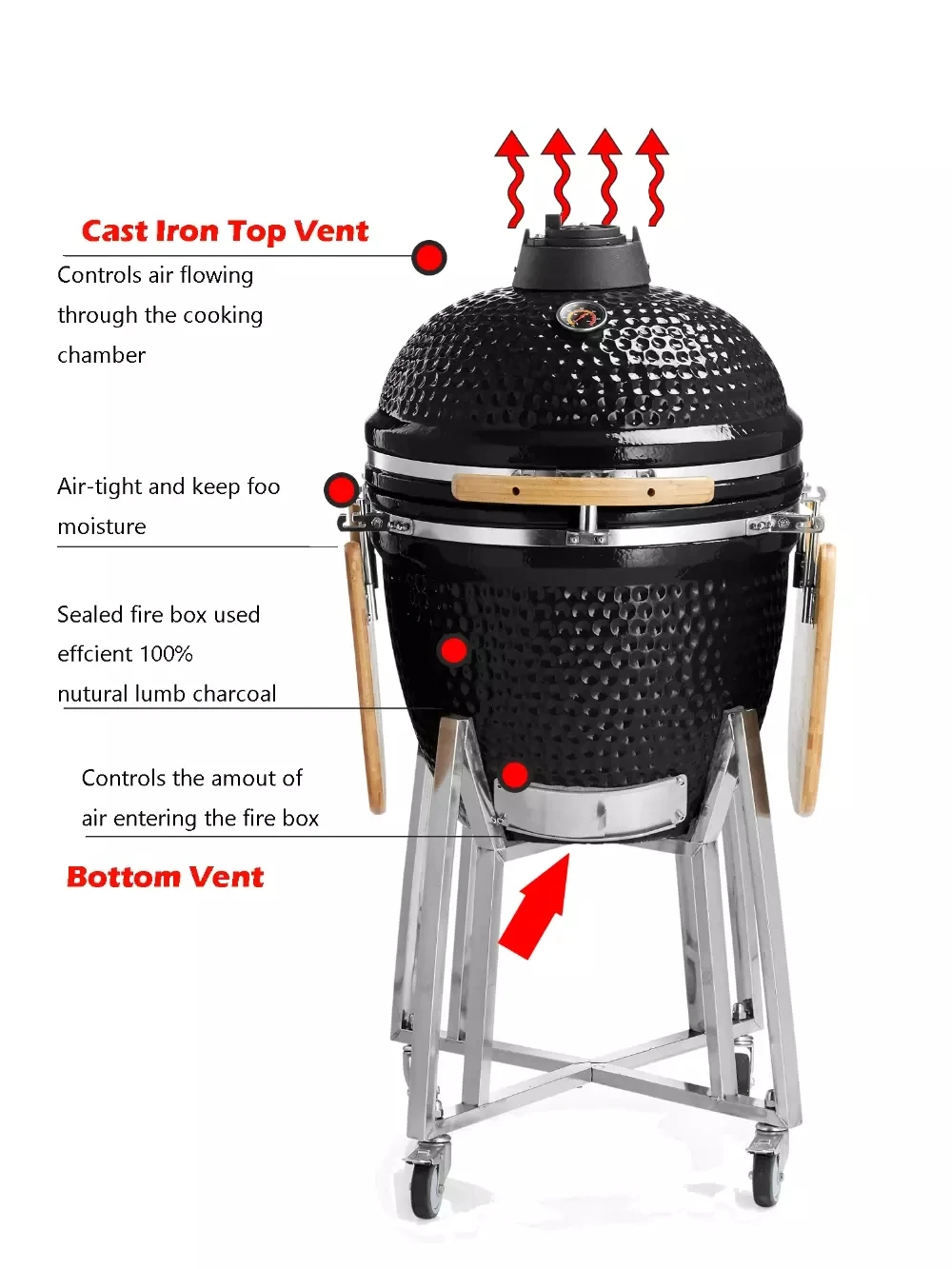 Cast Iron Top Vent

Controls air flowing through the cooking chamber

Air-tight and keep foo moisture

Sealed fire box used effcient 100% nutural lumb charcoal

Controls the amout of air entering the fire box

Bottom Vent