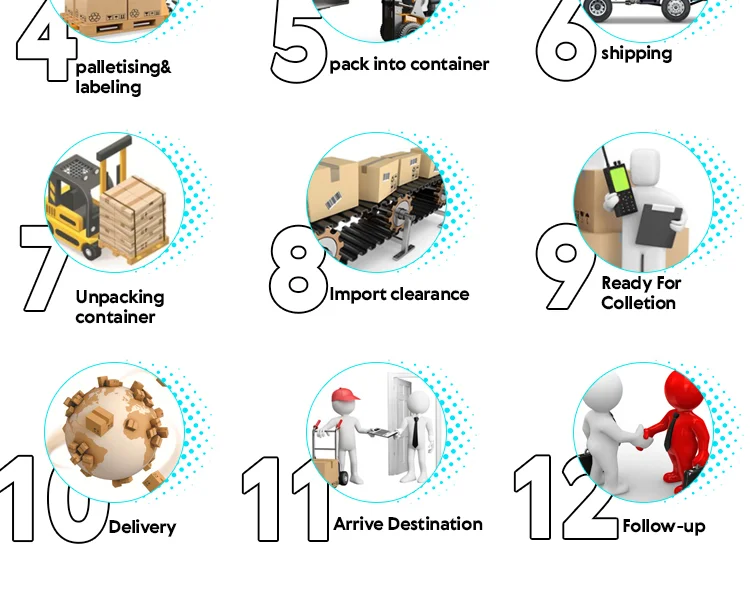 4 palletising& labeling

5 pack into container

6 shipping

7 Unpacking container

8 Import clearance

9 Ready For Colletion

10 Delivery

11 Arrive Destination

12 Follow-up