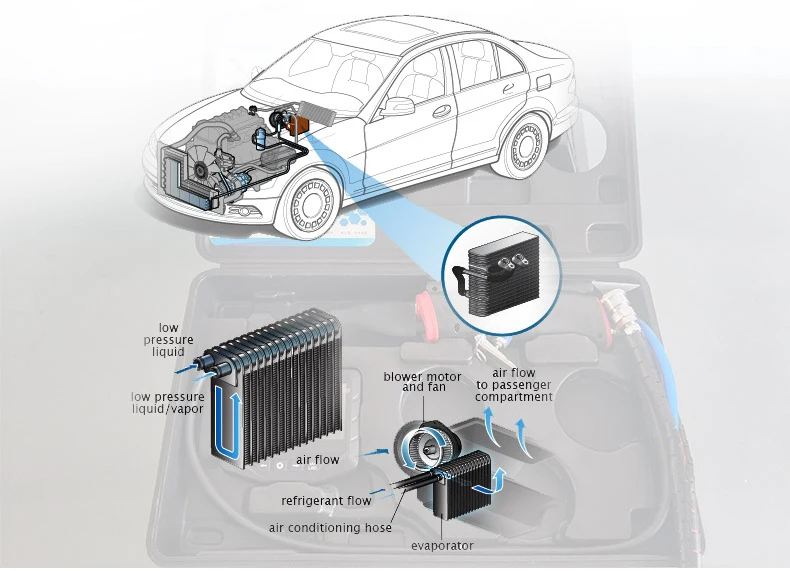 low pressure liquid

low pressure liquid/vapor

blower motor and fan

air flow to passenger compartment

air flow

refrigerant flow

air conditioning hose

evaporator