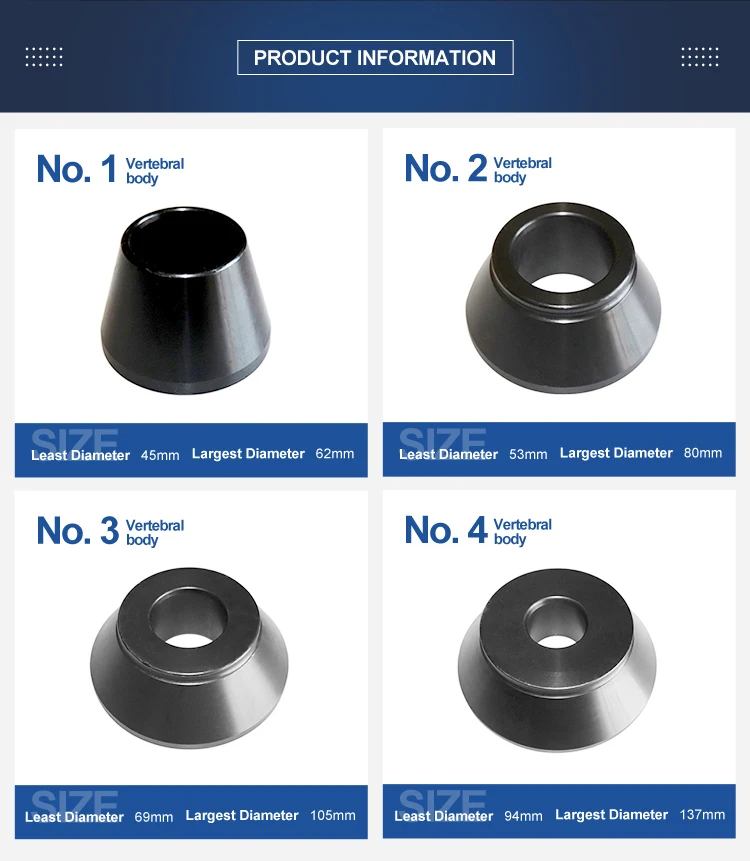 PRODUCT INFORMATION

No. 1 Vertebral body

SIZE
Least Diameter 45mm Largest Diameter 62mm

No. 2 Vertebral body

SIZE
Least Diameter 53mm Largest Diameter 80mm

No. 3 Vertebral body

SIZE
Least Diameter 69mm Largest Diameter 105mm

No. 4 Vertebral body

SIZE
Least Diameter 94mm Largest Diameter 137mm