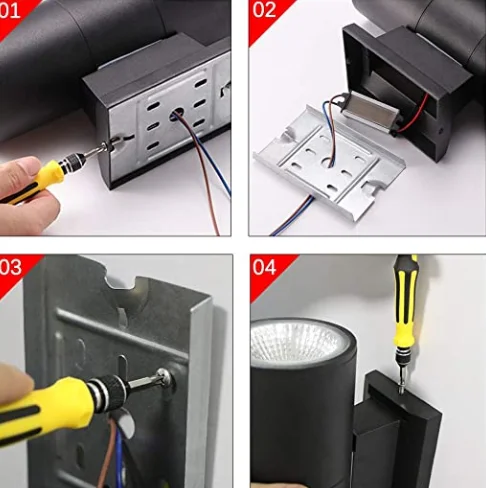 01

02

03

04