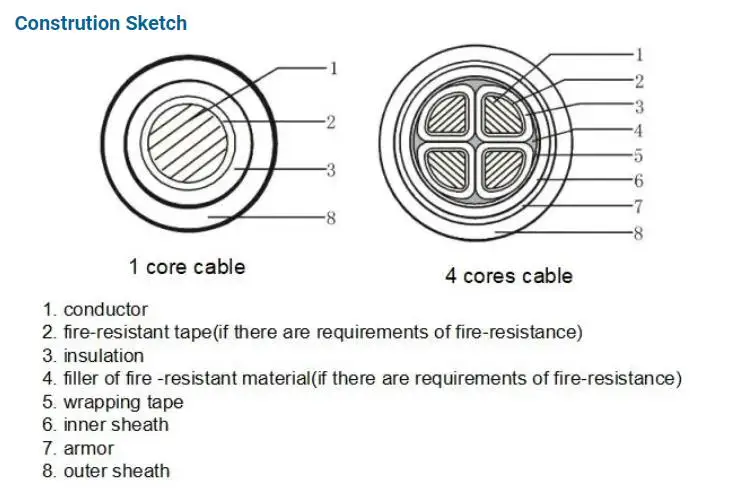 Constrution Sketch

1
2
3
8

1 core cable

1
2
3
4
5
6
7
8

4 cores cable

1. conductor
2. fire-resistant tape(if there are requirements of fire-resistance)
3. insulation
4. filler of fire -resistant material(if there are requirements of fire-resistance)
5. wrapping tape
6. inner sheath
7. armor
8. outer sheath