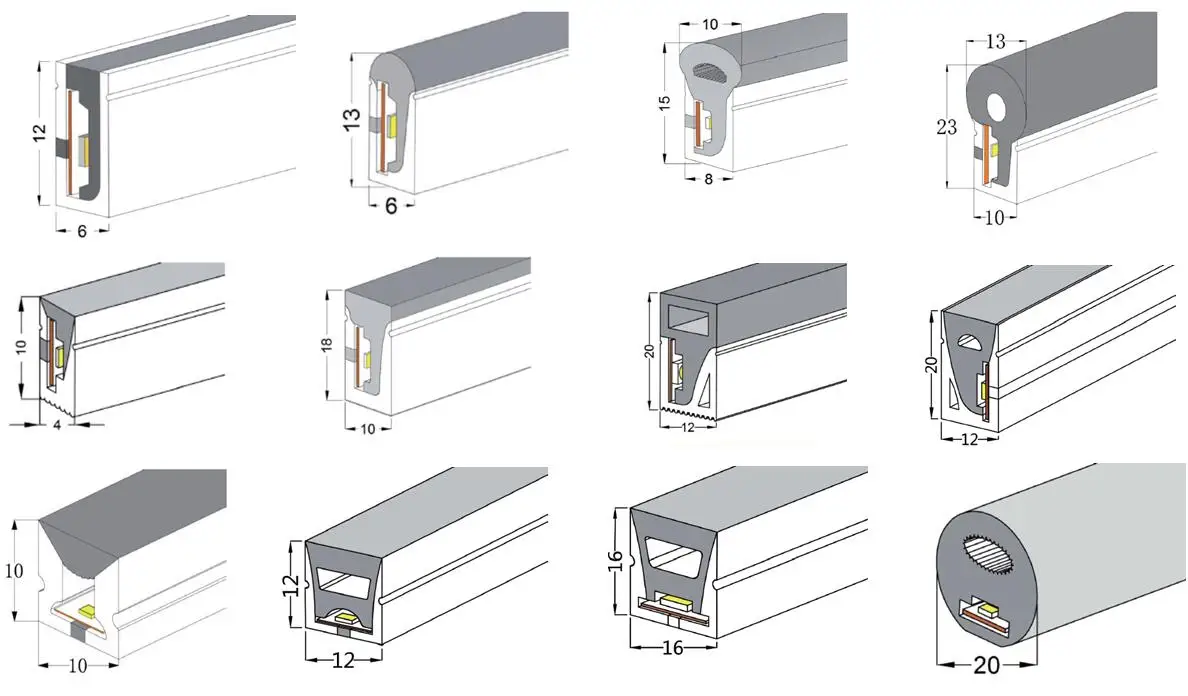 12
6
13
6
10
15
8
13
23
10
10
4
18
10
20
12
20
12
10
10
12
12
16
16
20