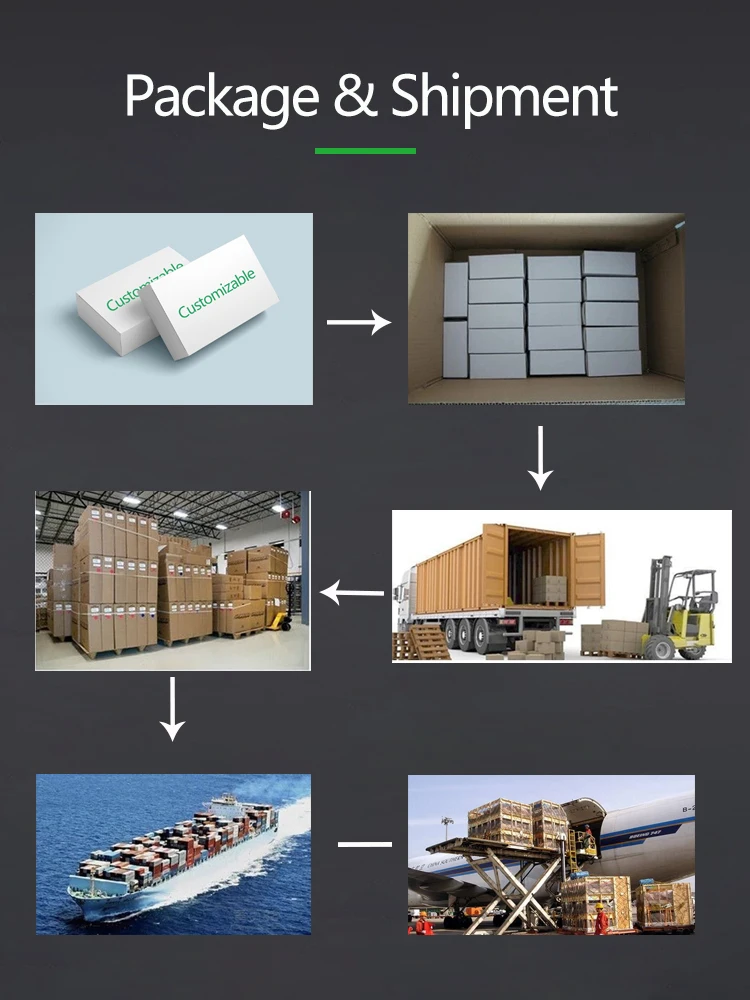 Package & Shipment

Customizable

Customizable

BOEING 747