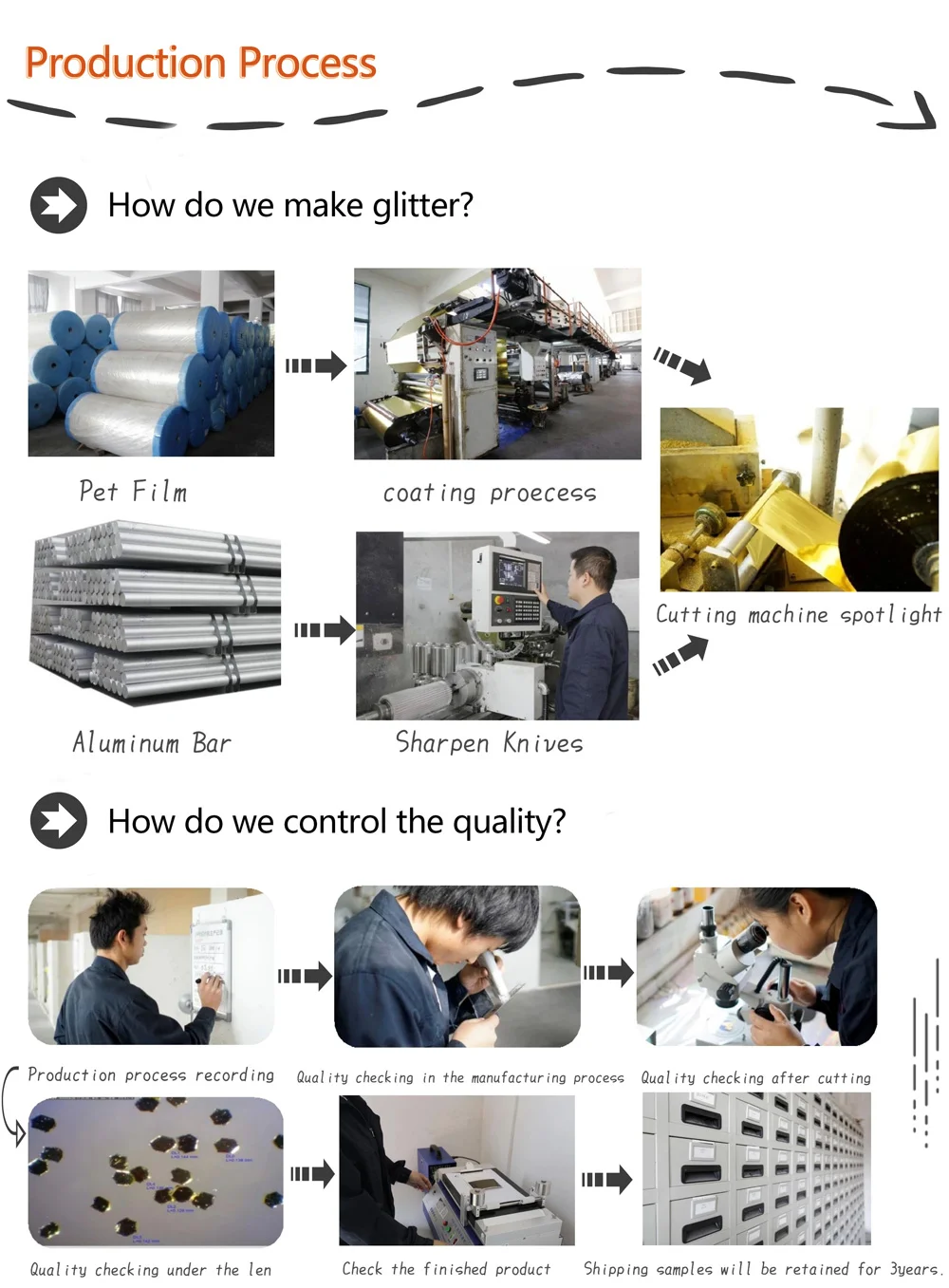 Production Process

How do we make glitter?

Pet Film

coating proecess

Cutting machine spotlight

Aluminum Bar

Sharpen Knives

How do we control the quality?

Production process recording

Quality checking in the manufacturing process

Quality checking after cutting

Quality checking under the len

Check the finished product

Shipping samples will be retained for 3years.