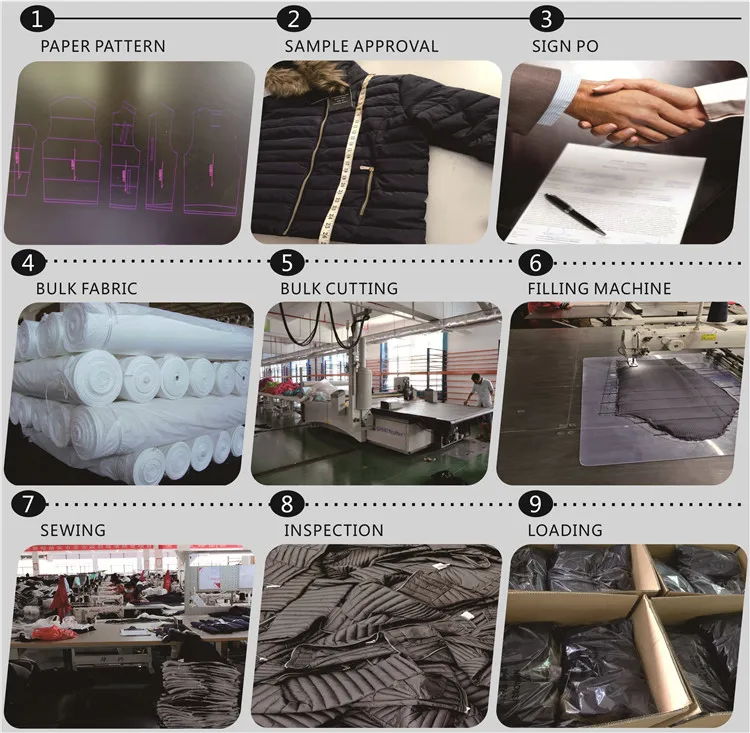 1
PAPER PATTERN

2
SAMPLE APPROVAL

3
SIGN PO

4
BULK FABRIC

5
BULK CUTTING

6
FILLING MACHINE

7
SEWING

8
INSPECTION

9
LOADING