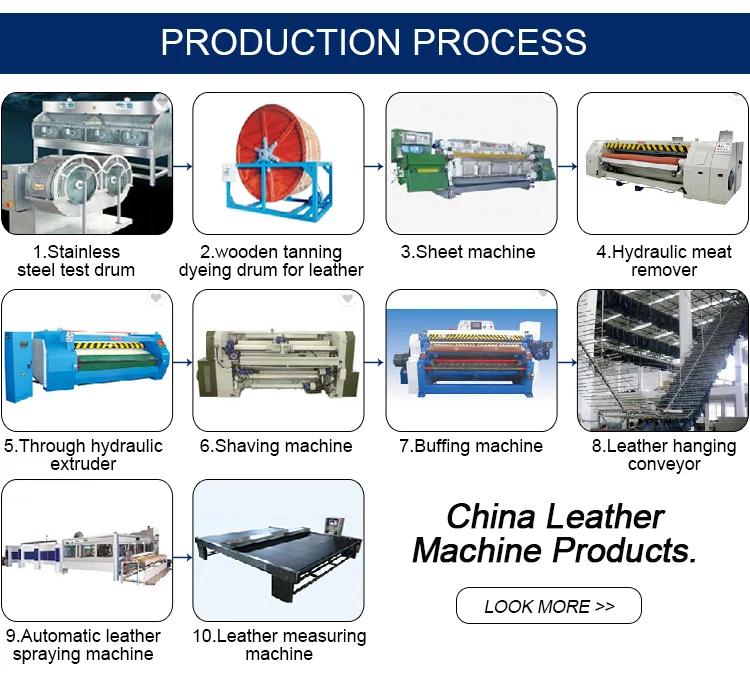 PRODUCTION PROCESS

1.Stainless steel test drum

2.wooden tanning dyeing drum for leather

3.Sheet machine

4.Hydraulic meat remover

5.Through hydraulic extruder

6.Shaving machine

7.Buffing machine

8.Leather hanging conveyor

9.Automatic leather spraying machine

10.Leather measuring machine

China Leather Machine Products.

LOOK MORE >>