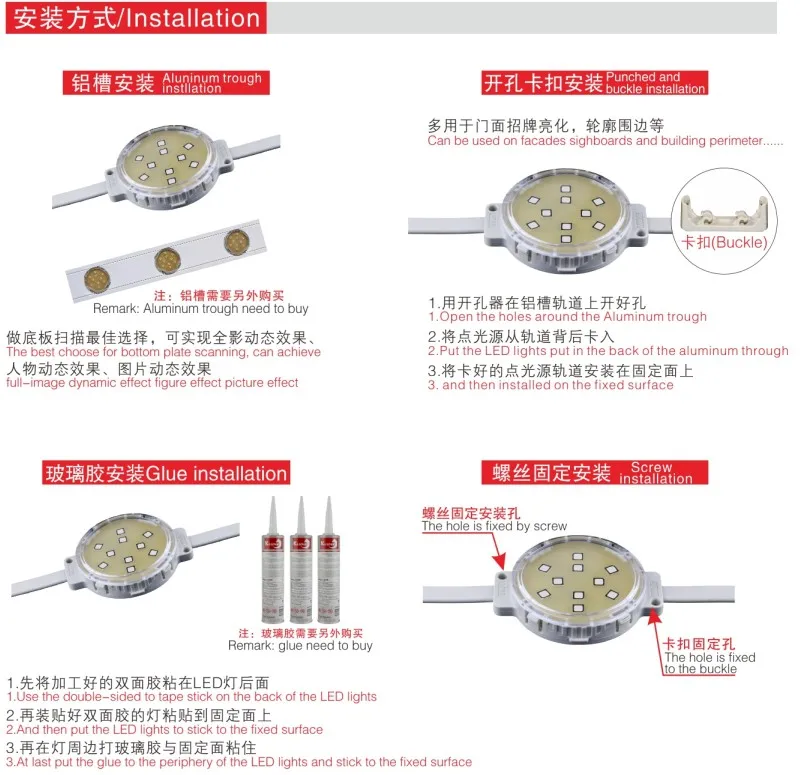 安装方式/Installation

铝槽安装 Aluninum trough instllation

注：铝槽需要另外购买
Remark: Aluminum trough need to buy

做底板扫描最佳选择，可实现全影动态效果、
The best choose for bottom plate scanning, can achieve
人物动态效果、图片动态效果
full-image dynamic effect figure effect picture effect

开孔卡扣安装 Punched and buckle installation

多用于门面招牌亮化，轮廓围边等
Can be used on facades sighboards and building perimeter......

卡扣(Buckle)

1.用开孔器在铝槽轨道上开好孔
1.Open the holes around the Aluminum trough
2.将点光源从轨道背后卡入
2.Put the LED lights put in the back of the aluminum through
3.将卡好的点光源轨道安装在固定面上
3. and then installed on the fixed surface

玻璃胶安装Glue installation

注：玻璃胶需要另外购买
Remark: glue need to buy

1.先将加工好的双面胶粘在LED灯后面
1.Use the double-sided to tape stick on the back of the LED lights
2.再装贴好双面胶的灯粘贴到固定面上
2.And then put the LED lights to stick to the fixed surface
3.再在灯周边打玻璃胶与固定面粘住
3.At last put the glue to the periphery of the LED lights and stick to the fixed surface

螺丝固定安装 Screw installation

螺丝固定安装孔
The hole is fixed by screw

卡扣固定孔
The hole is fixed to the buckle