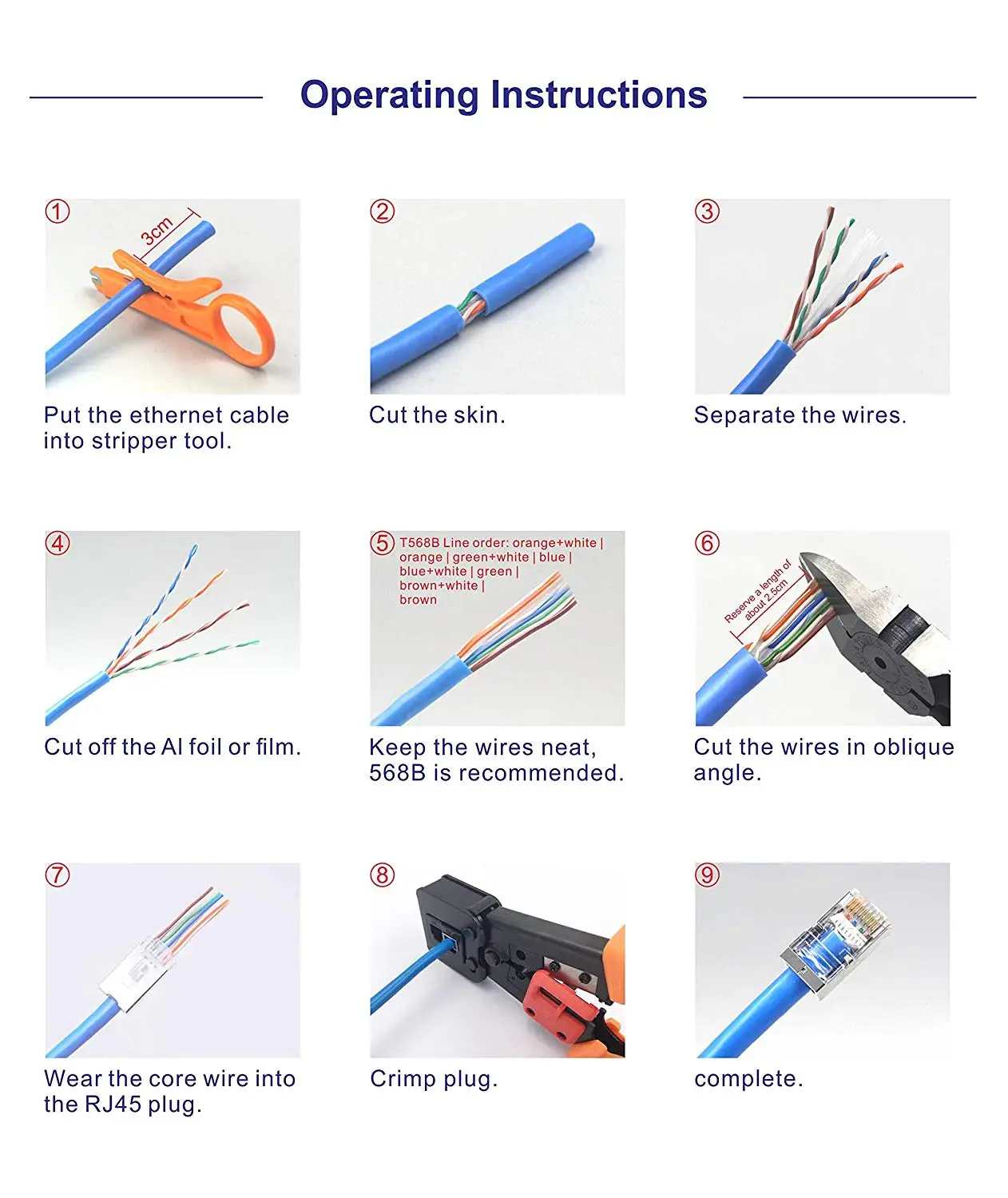 Operating Instructions

①
3cm
Put the ethernet cable into stripper tool.

②
Cut the skin.

③
Separate the wires.

④
Cut off the Al foil or film.

⑤ T568B Line order: orange+white | orange | green+white | blue | blue+white | green | brown+white | brown
Keep the wires neat, 568B is recommended.

⑥
Reserve a length of about 2.5cm
Cut the wires in oblique angle.

⑦
Wear the core wire into the RJ45 plug.

⑧
Crimp plug.

⑨
complete.