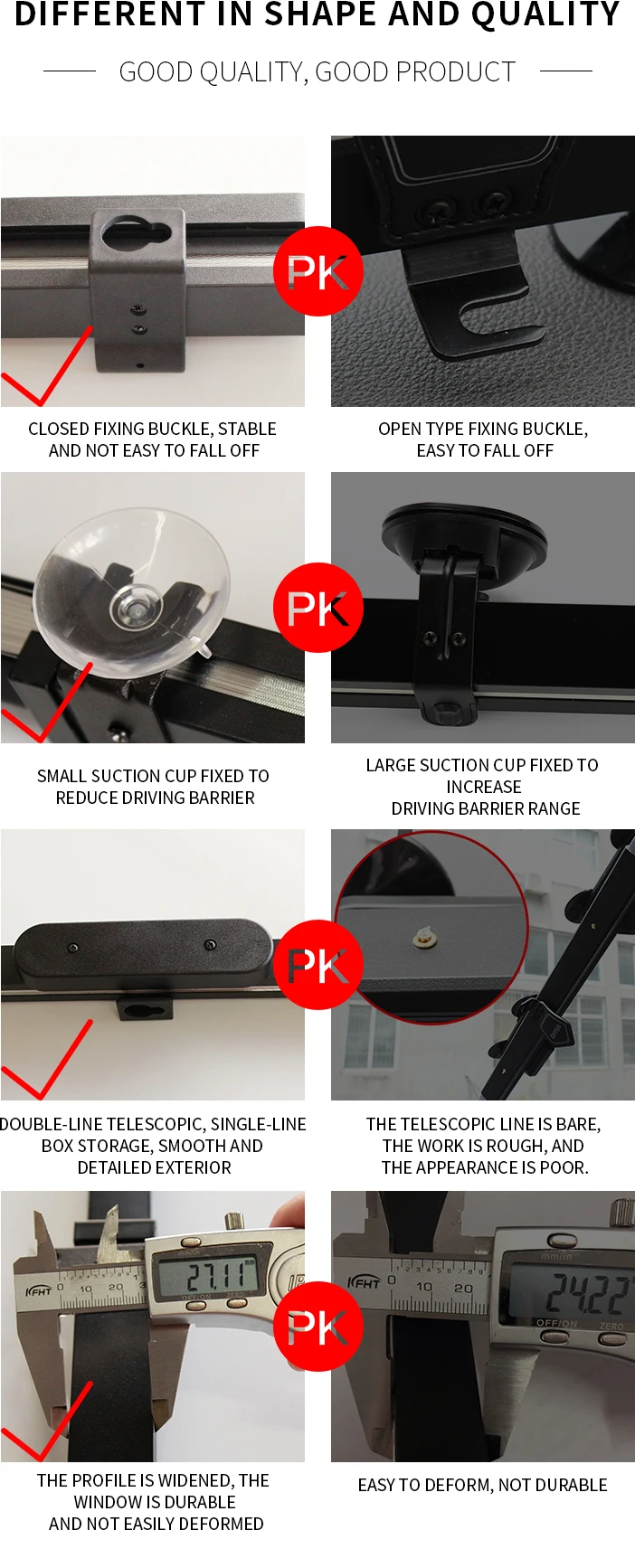 DIFFERENT IN SHAPE AND QUALITY

GOOD QUALITY, GOOD PRODUCT

PK

CLOSED FIXING BUCKLE, STABLE AND NOT EASY TO FALL OFF

OPEN TYPE FIXING BUCKLE, EASY TO FALL OFF

PK

SMALL SUCTION CUP FIXED TO REDUCE DRIVING BARRIER

LARGE SUCTION CUP FIXED TO INCREASE DRIVING BARRIER RANGE

PK

DOUBLE-LINE TELESCOPIC, SINGLE-LINE BOX STORAGE, SMOOTH AND DETAILED EXTERIOR

THE TELESCOPIC LINE IS BARE, THE WORK IS ROUGH, AND THE APPEARANCE IS POOR.

KFHT 0 10 20 27.11 OFF/ON ZERO

PK

KFHT 0 10 20 mm/in 24.22 OFF/ON ZERO

THE PROFILE IS WIDENED, THE WINDOW IS DURABLE AND NOT EASILY DEFORMED

EASY TO DEFORM, NOT DURABLE