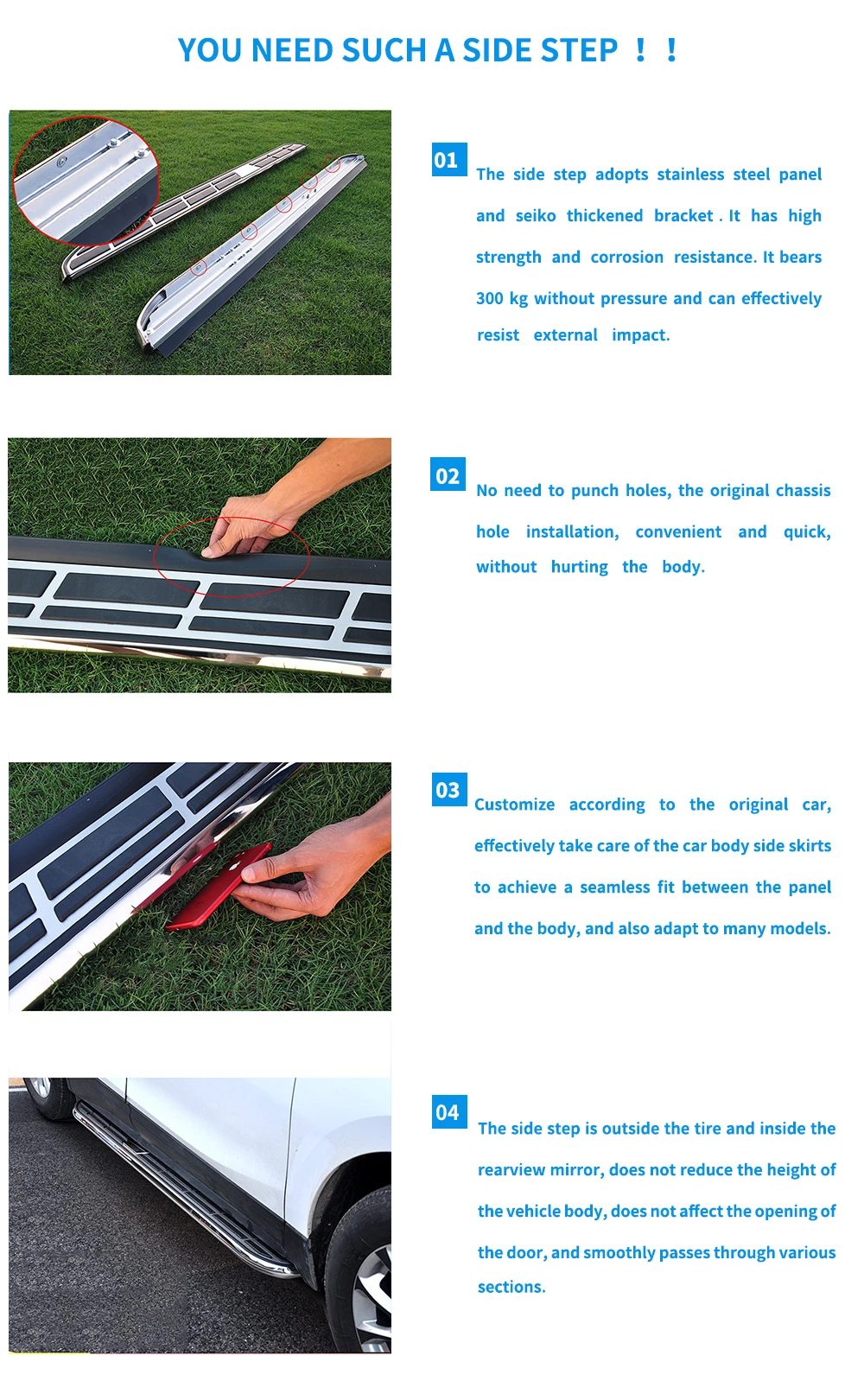 YOU NEED SUCH A SIDE STEP ！！

01

The side step adopts stainless steel panel and seiko thickened bracket . It has high strength and corrosion resistance. It bears 300 kg without pressure and can effectively resist external impact.

02

No need to punch holes, the original chassis hole installation, convenient and quick, without hurting the body.

03

Customize according to the original car, effectively take care of the car body side skirts to achieve a seamless fit between the panel and the body, and also adapt to many models.

04

The side step is outside the tire and inside the rearview mirror, does not reduce the height of the vehicle body, does not affect the opening of the door, and smoothly passes through various sections.