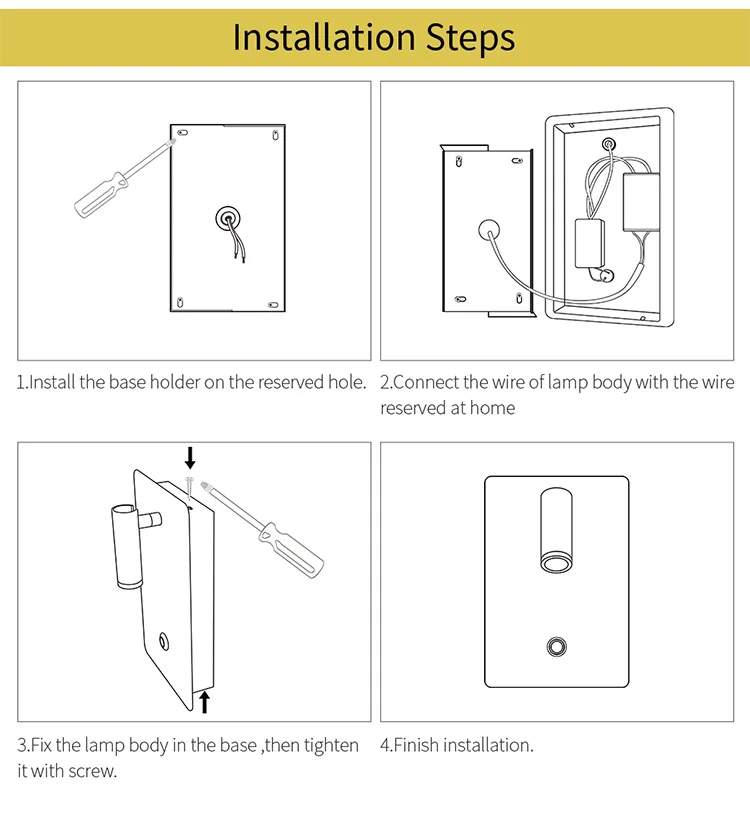 Installation Steps

1.Install the base holder on the reserved hole.

2.Connect the wire of lamp body with the wire reserved at home

3.Fix the lamp body in the base ,then tighten it with screw.

4.Finish installation.