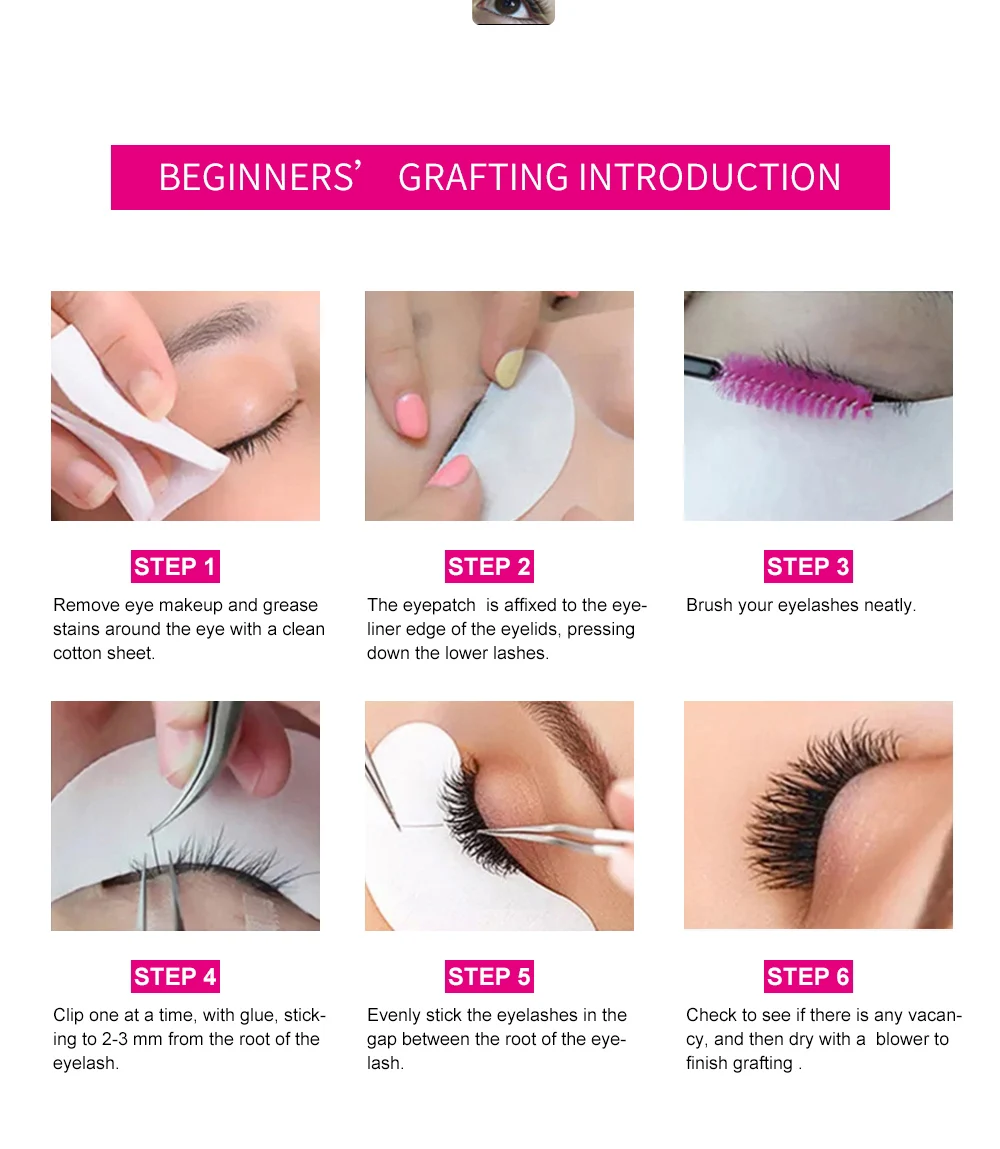 BEGINNERS' GRAFTING INTRODUCTION

STEP 1
Remove eye makeup and grease stains around the eye with a clean cotton sheet.

STEP 2
The eyepatch is affixed to the eyeliner edge of the eyelids, pressing down the lower lashes.

STEP 3
Brush your eyelashes neatly.

STEP 4
Clip one at a time, with glue, sticking to 2-3 mm from the root of the eyelash.

STEP 5
Evenly stick the eyelashes in the gap between the root of the eyelash.

STEP 6
Check to see if there is any vacancy, and then dry with a blower to finish grafting .