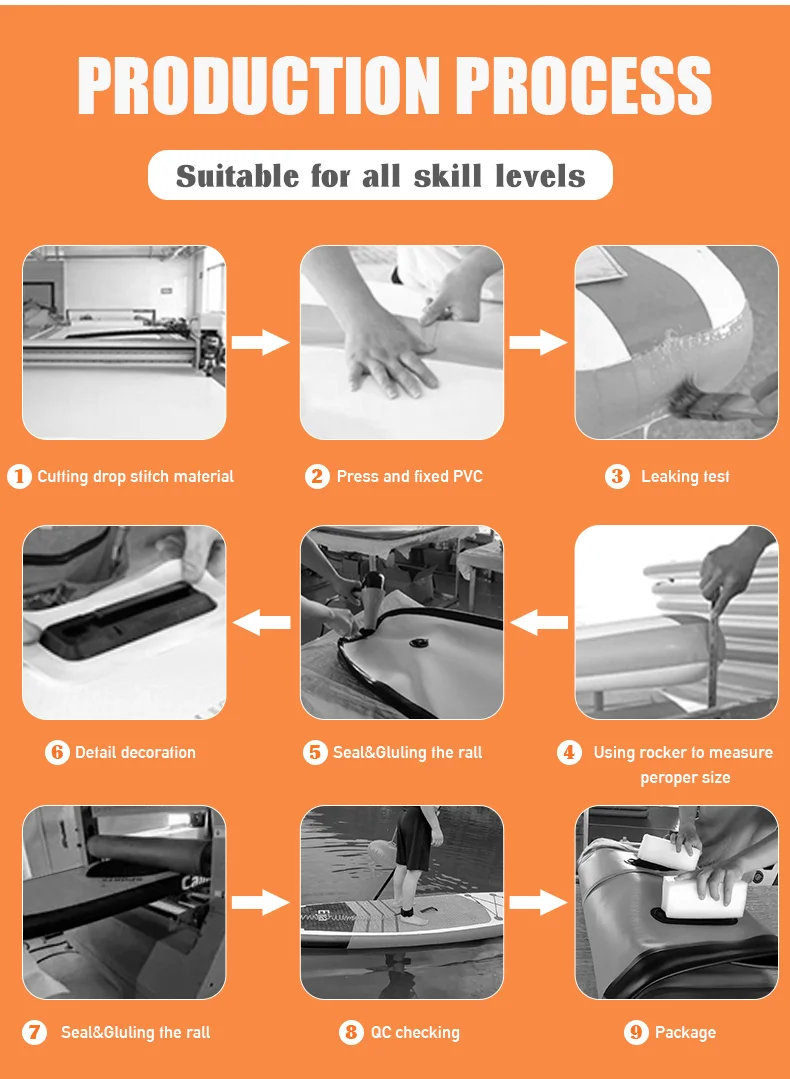 PRODUCTION PROCESS

Suitable for all skill levels

1 Cutting drop stitch material

2 Press and fixed PVC

3 Leaking test

6 Detail decoration

5 Seal&Gluling the rall

4 Using rocker to measure peroper size

7 Seal&Gluling the rall

8 QC checking

9 Package