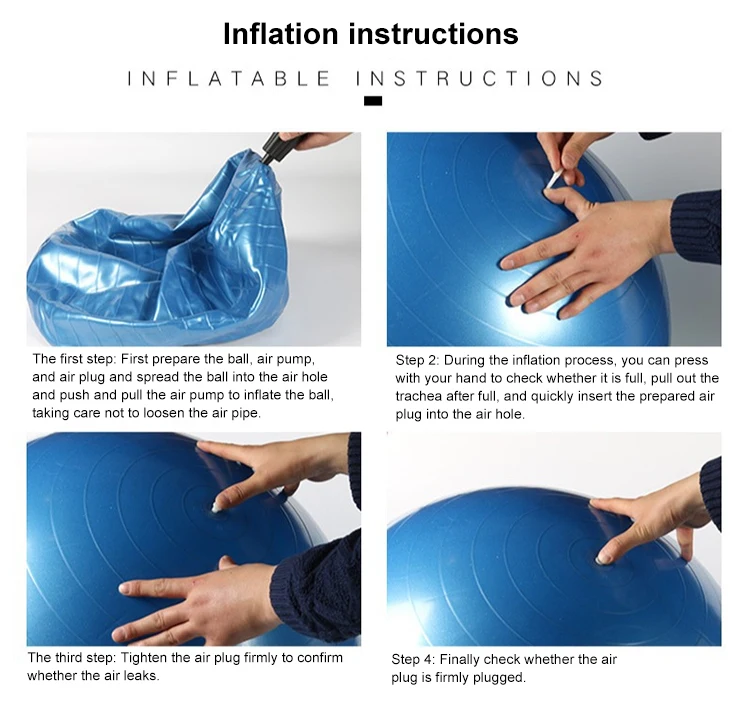 Inflation instructions

INFLATABLE INSTRUCTIONS

The first step: First prepare the ball, air pump, and air plug and spread the ball into the air hole and push and pull the air pump to inflate the ball, taking care not to loosen the air pipe.

Step 2: During the inflation process, you can press with your hand to check whether it is full, pull out the trachea after full, and quickly insert the prepared air plug into the air hole.

The third step: Tighten the air plug firmly to confirm whether the air leaks.

Step 4: Finally check whether the air plug is firmly plugged.