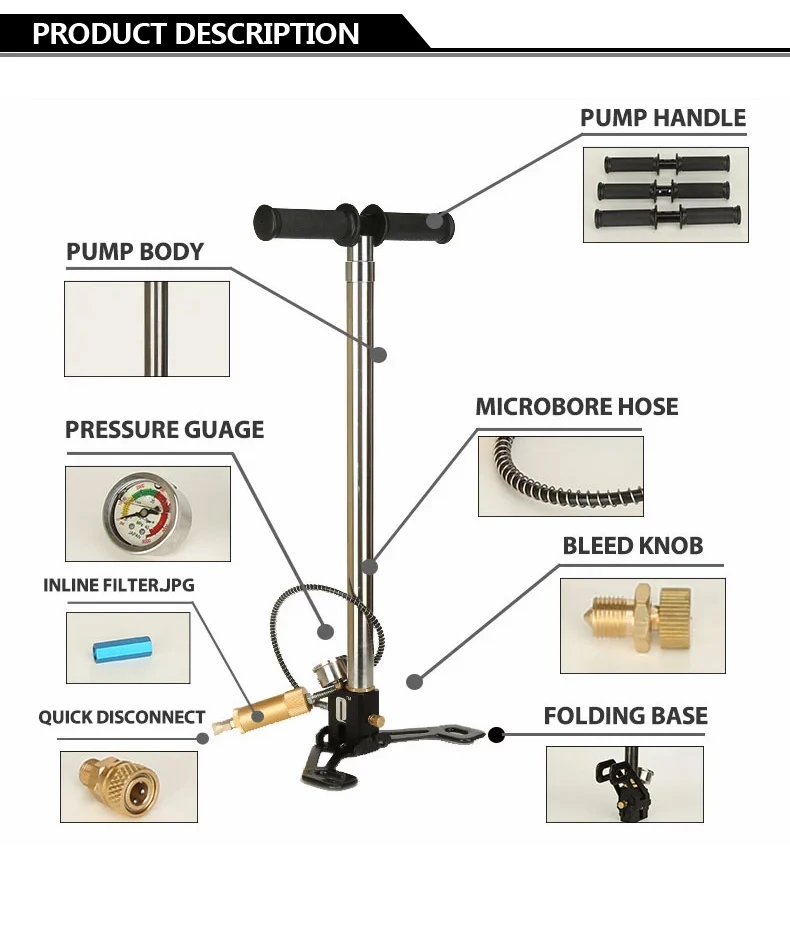 PRODUCT DESCRIPTION

PUMP HANDLE

PUMP BODY

MICROBORE HOSE

PRESSURE GUAGE

BLEED KNOB

INLINE FILTER.JPG

QUICK DISCONNECT

FOLDING BASE