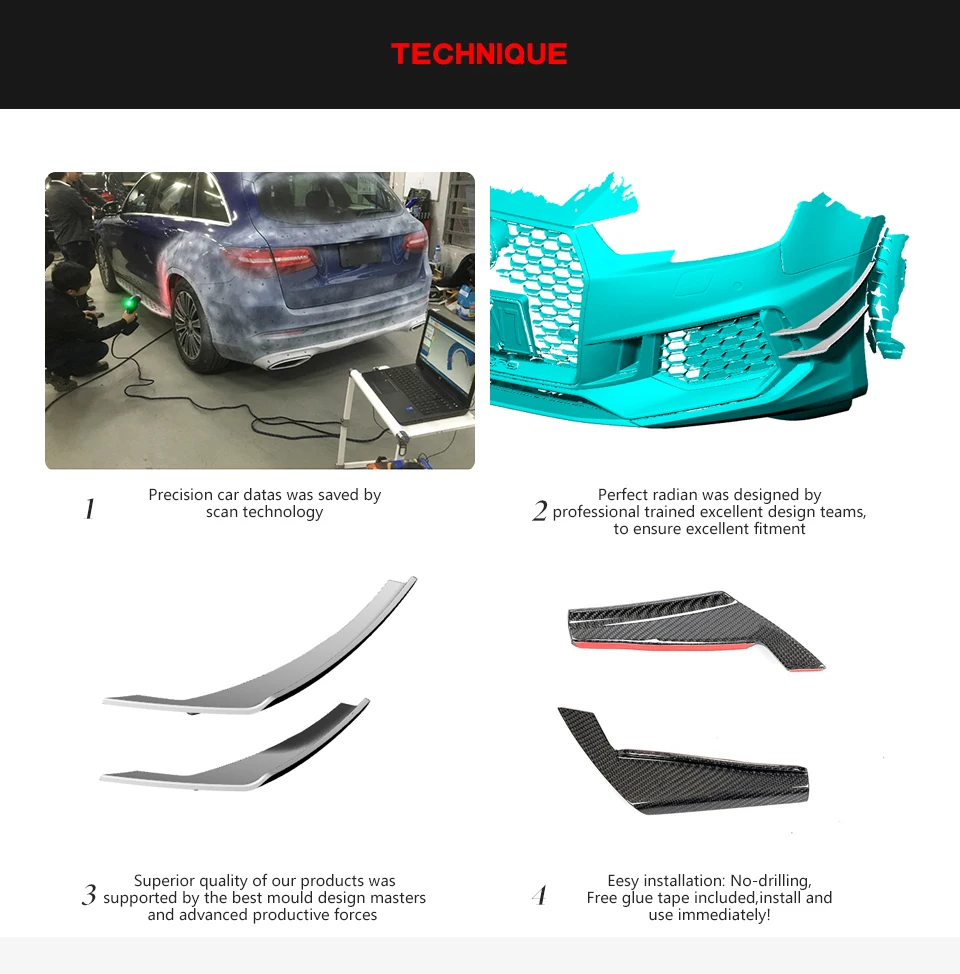 TECHNIQUE

1 Precision car datas was saved by scan technology

2 Perfect radian was designed by professional trained excellent design teams, to ensure excellent fitment

3 Superior quality of our products was supported by the best mould design masters and advanced productive forces

4 Eesy installation: No-drilling, Free glue tape included,install and use immediately!