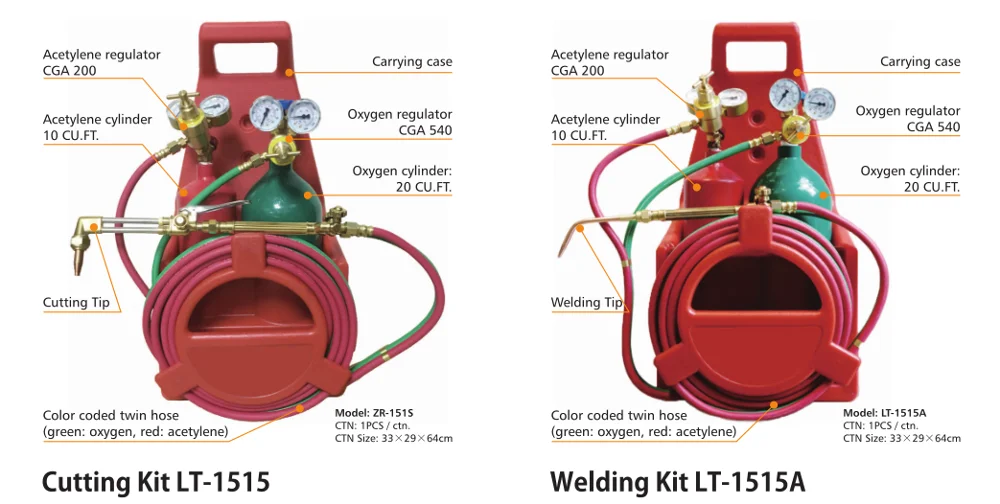 Acetylene regulator CGA 200

Acetylene cylinder 10 CU.FT.

Carrying case

Oxygen regulator CGA 540

Oxygen cylinder: 20 CU.FT.

Cutting Tip

Color coded twin hose (green: oxygen, red: acetylene)

Model: ZR-151S
CTN: 1PCS / ctn.
CTN Size: 33×29×64cm

Cutting Kit LT-1515

Acetylene regulator CGA 200

Acetylene cylinder 10 CU.FT.

Carrying case

Oxygen regulator CGA 540

Oxygen cylinder: 20 CU.FT.

Welding Tip

Color coded twin hose (green: oxygen, red: acetylene)

Model: LT-1515A
CTN: 1PCS / ctn.
CTN Size: 33×29×64cm

Welding Kit LT-1515A