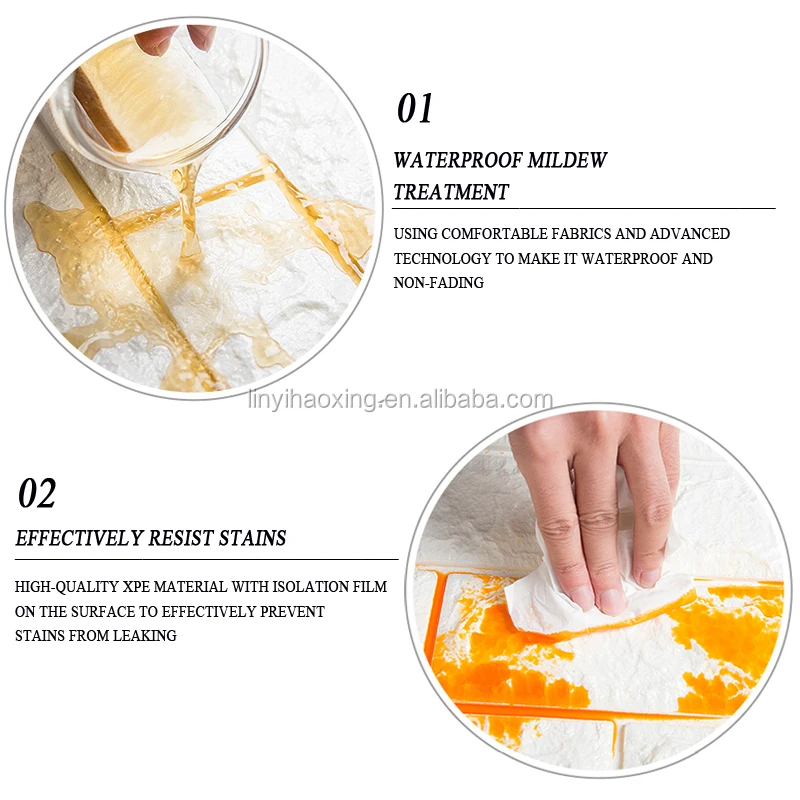 01

WATERPROOF MILDEW TREATMENT

USING COMFORTABLE FABRICS AND ADVANCED TECHNOLOGY TO MAKE IT WATERPROOF AND NON-FADING

linyihaoxing.en.alibaba.com

02

EFFECTIVELY RESIST STAINS

HIGH-QUALITY XPE MATERIAL WITH ISOLATION FILM ON THE SURFACE TO EFFECTIVELY PREVENT STAINS FROM LEAKING