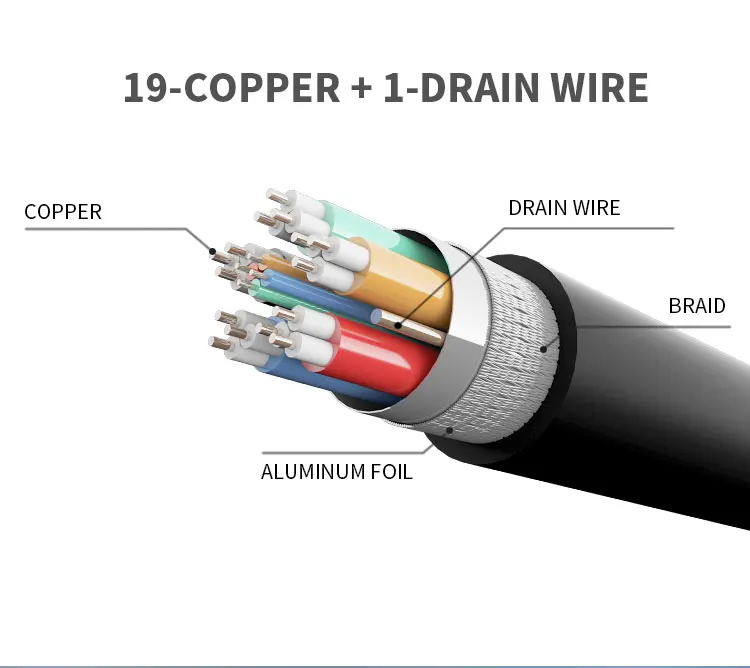 19-COPPER + 1-DRAIN WIRE

COPPER

DRAIN WIRE

BRAID

ALUMINUM FOIL