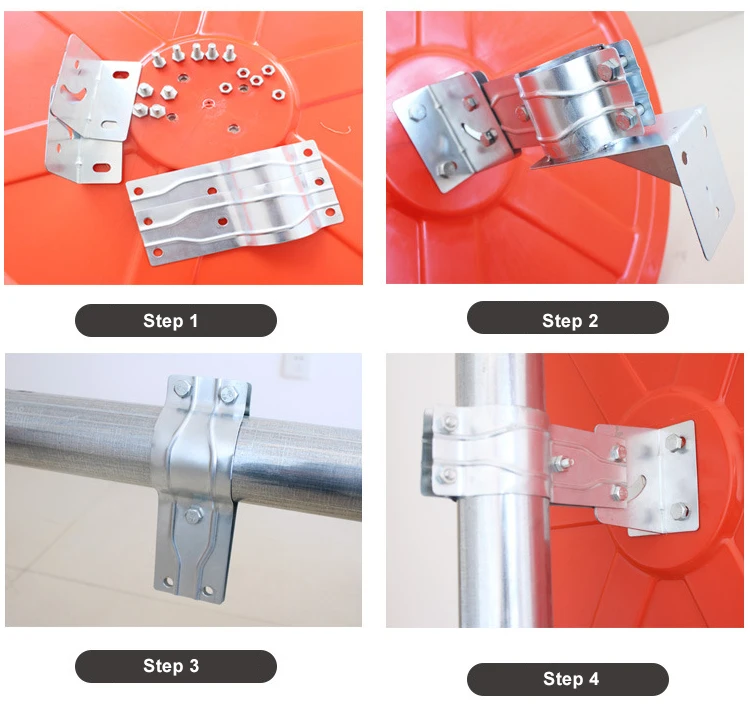 Step 1

Step 2

Step 3

Step 4