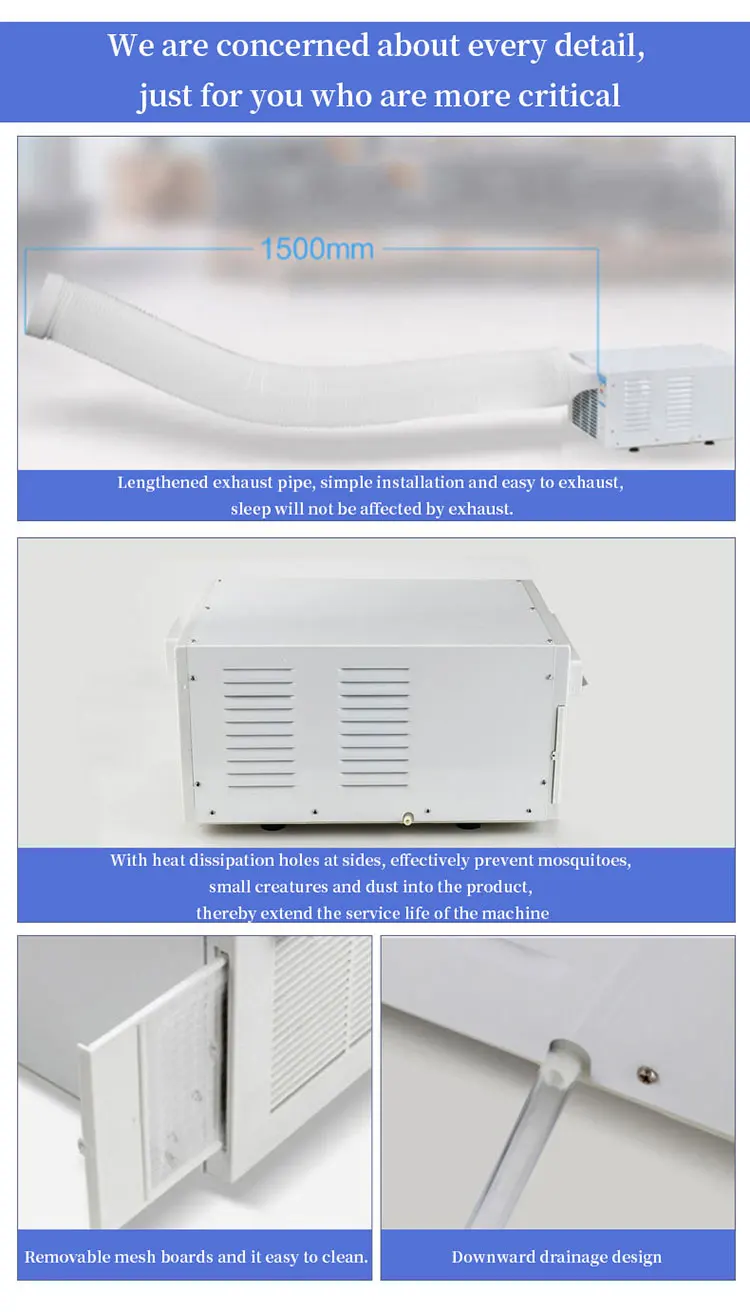 We are concerned about every detail, just for you who are more critical

1500mm

Lengthened exhaust pipe, simple installation and easy to exhaust, sleep will not be affected by exhaust.

With heat dissipation holes at sides, effectively prevent mosquitoes, small creatures and dust into the product, thereby extend the service life of the machine

Removable mesh boards and it easy to clean.

Downward drainage design