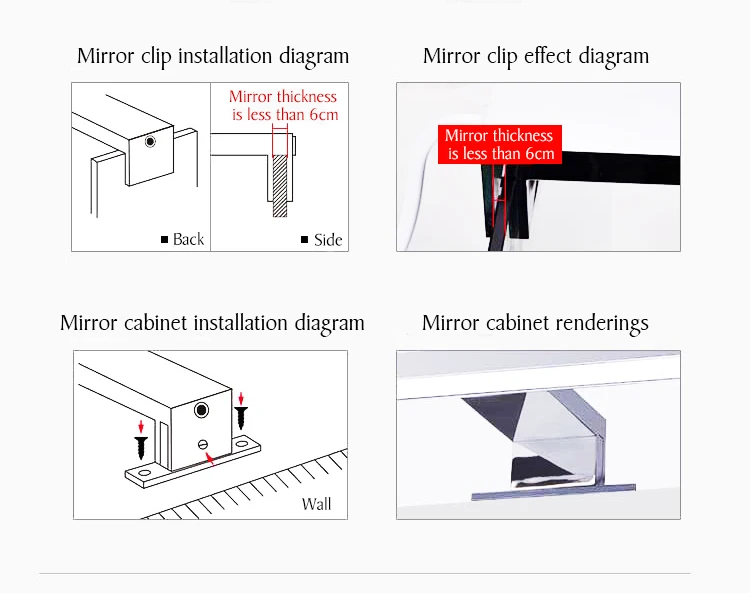 Mirror clip installation diagram

Mirror thickness is less than 6cm

■ Back

■ Side

Mirror clip effect diagram

Mirror thickness is less than 6cm

Mirror cabinet installation diagram

Wall

Mirror cabinet renderings