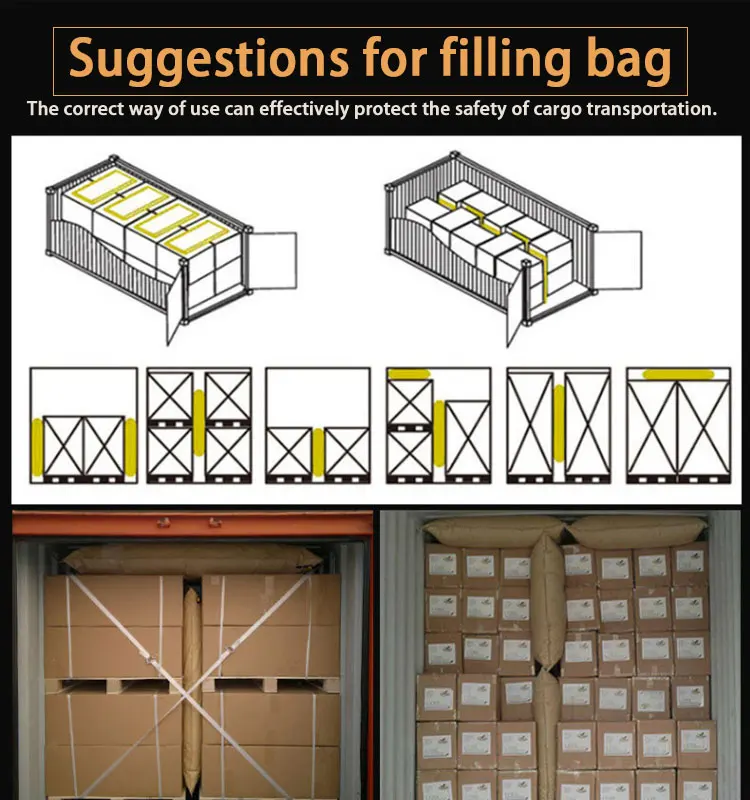 Suggestions for filling bag

The correct way of use can effectively protect the safety of cargo transportation.