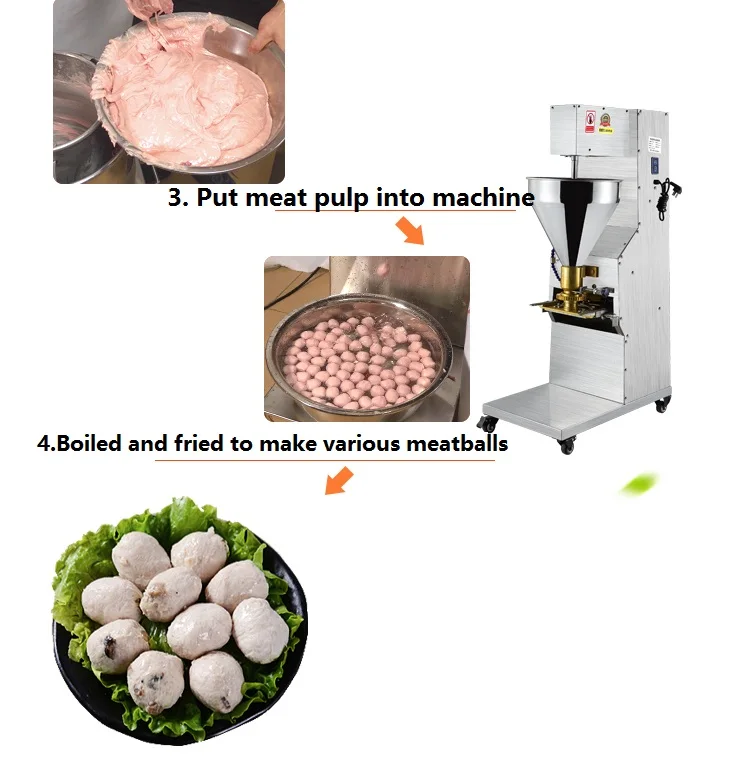 3. Put meat pulp into machine

4.Boiled and fried to make various meatballs