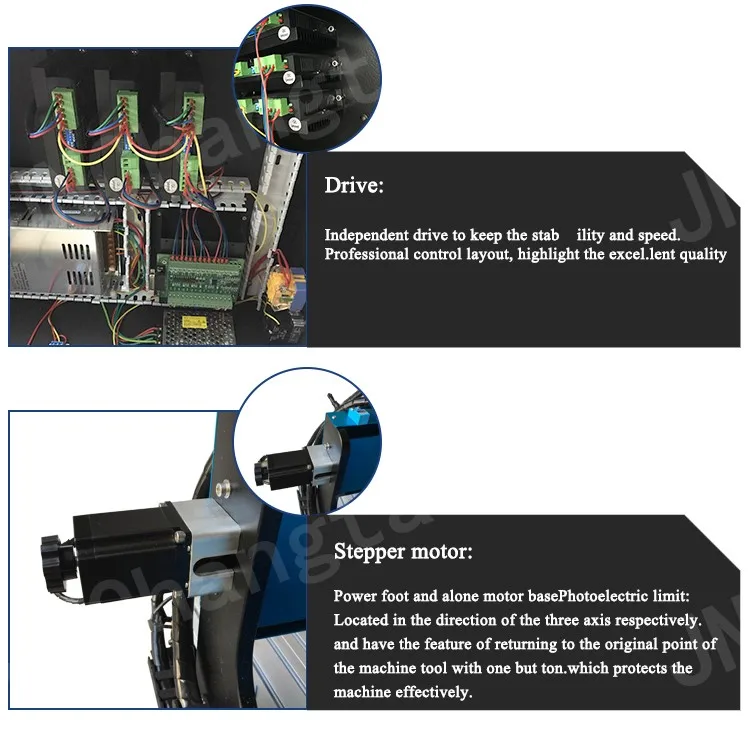 Drive:

Independent drive to keep the stab ility and speed. Professional control layout, highlight the excel.lent quality

Stepper motor:

Power foot and alone motor basePhotoelectric limit: Located in the direction of the three axis respectively. and have the feature of returning to the original point of the machine tool with one but ton.which protects the machine effectively.