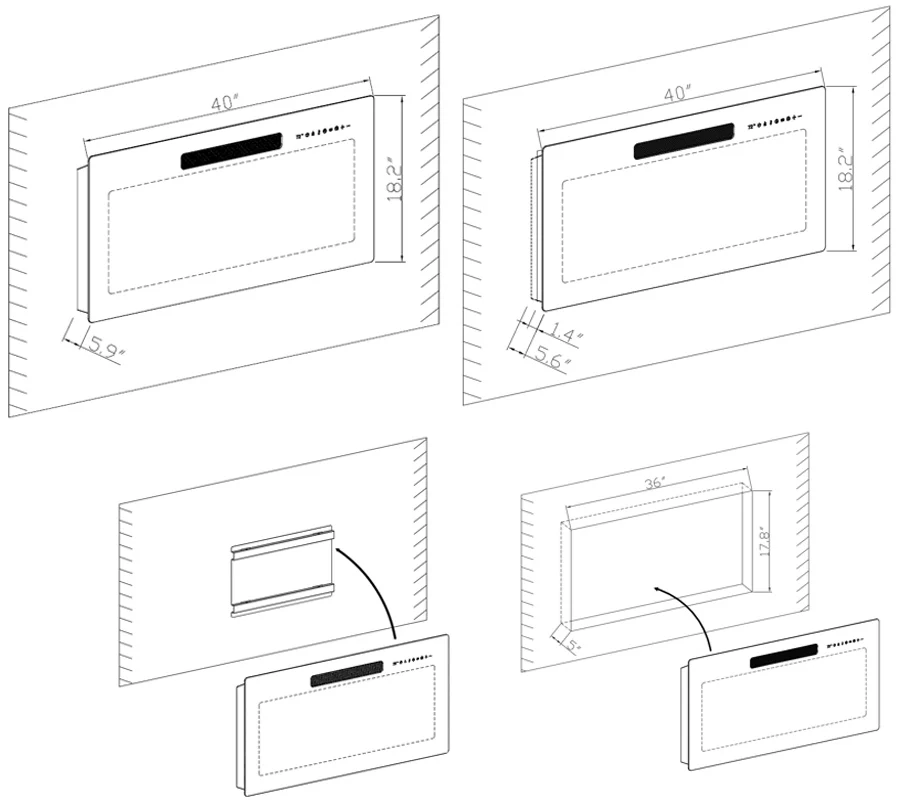 40"
18.2"
5.9"

40"
18.2"
1.4"
5.6"

36"
17.8"
5"