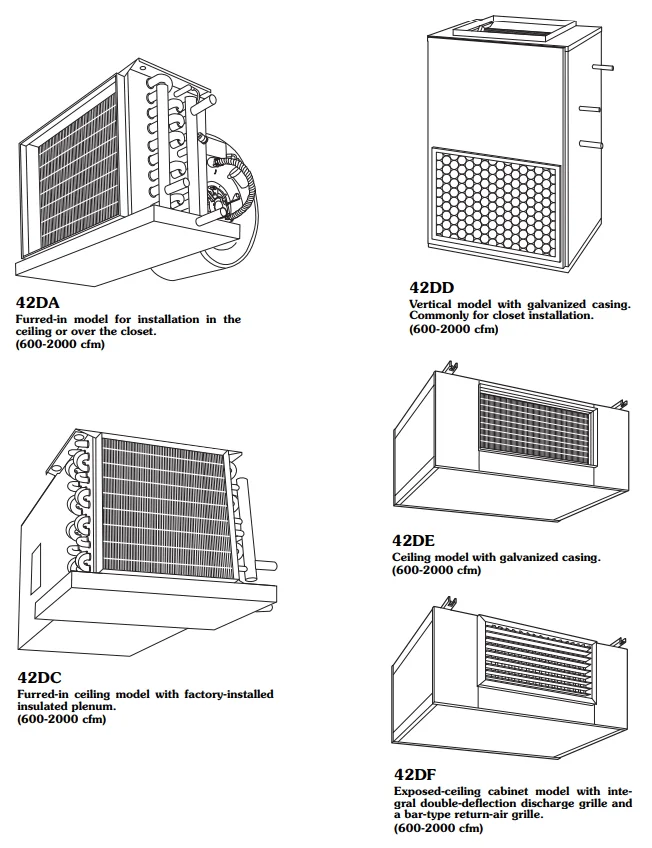 42DA
Furred-in model for installation in the ceiling or over the closet.
(600-2000 cfm)

42DC
Furred-in ceiling model with factory-installed insulated plenum.
(600-2000 cfm)

42DD
Vertical model with galvanized casing. Commonly for closet installation.
(600-2000 cfm)

42DE
Ceiling model with galvanized casing.
(600-2000 cfm)

42DF
Exposed-ceiling cabinet model with integral double-deflection discharge grille and a bar-type return-air grille.
(600-2000 cfm)