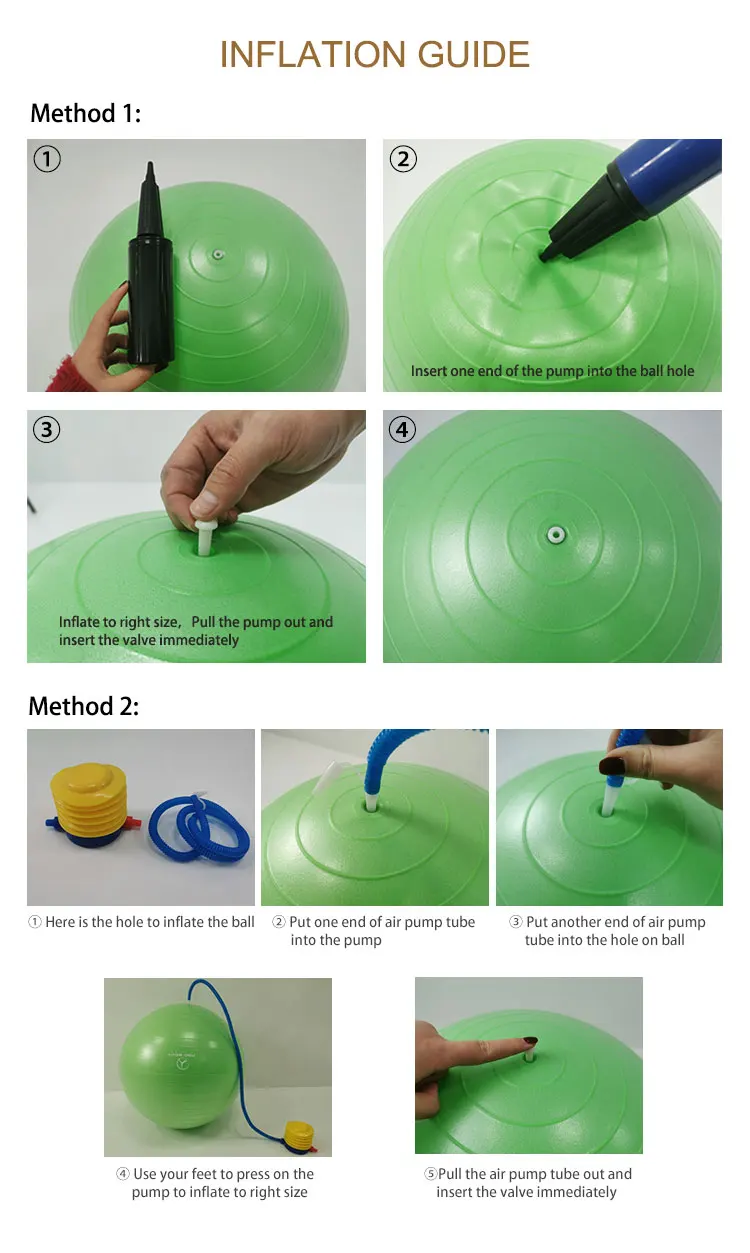 INFLATION GUIDE

Method 1:

①

②

Insert one end of the pump into the ball hole

③

Inflate to right size, Pull the pump out and insert the valve immediately

④

Method 2:

① Here is the hole to inflate the ball

② Put one end of air pump tube into the pump

③ Put another end of air pump tube into the hole on ball

④ Use your feet to press on the pump to inflate to right size

⑤Pull the air pump tube out and insert the valve immediately