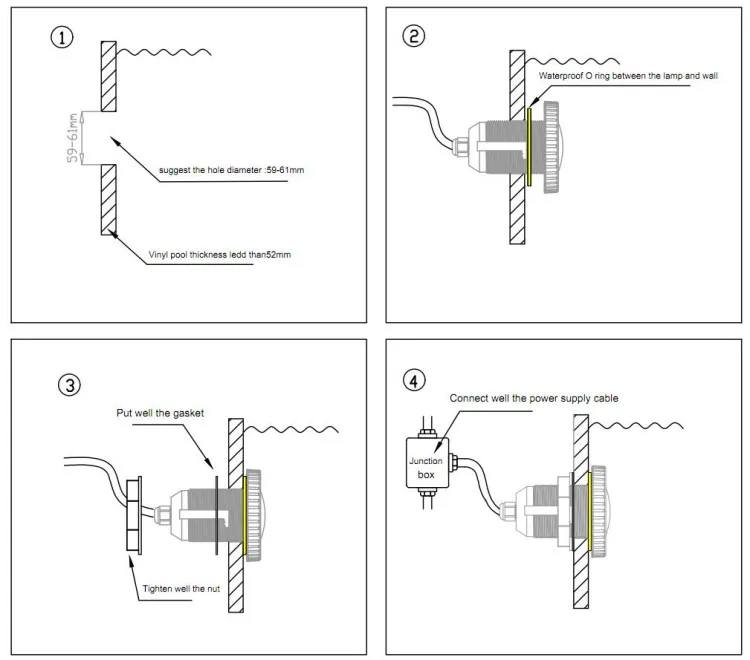 ①

59-61mm

suggest the hole diameter :59-61mm

Vinyl pool thickness ledd than52mm

②

Waterproof O ring between the lamp and wall

③

Put well the gasket

Tighten well the nut

④

Connect well the power supply cable

Junction box