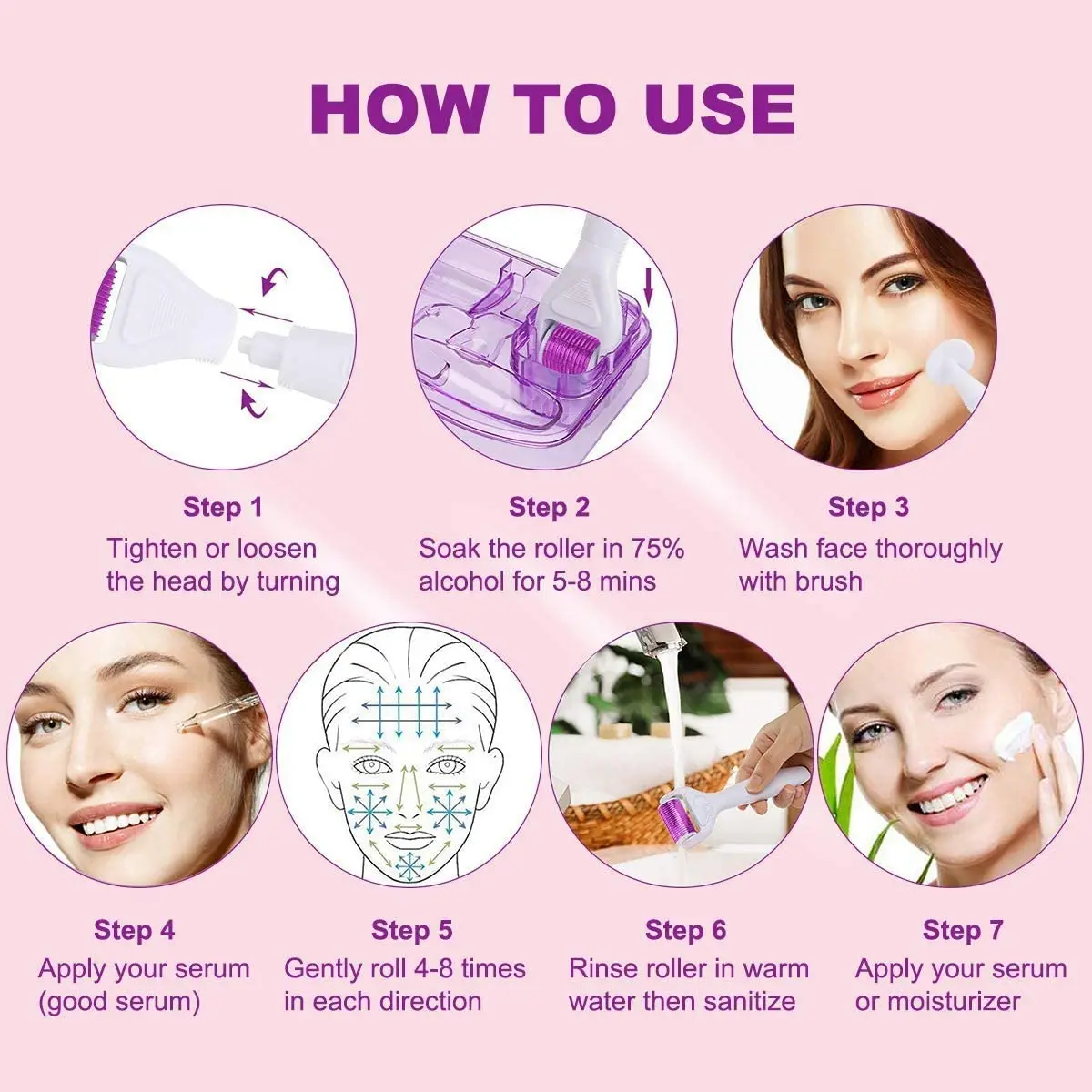 HOW TO USE

Step 1
Tighten or loosen the head by turning

Step 2
Soak the roller in 75% alcohol for 5-8 mins

Step 3
Wash face thoroughly with brush

Step 4
Apply your serum (good serum)

Step 5
Gently roll 4-8 times in each direction

Step 6
Rinse roller in warm water then sanitize

Step 7
Apply your serum or moisturizer